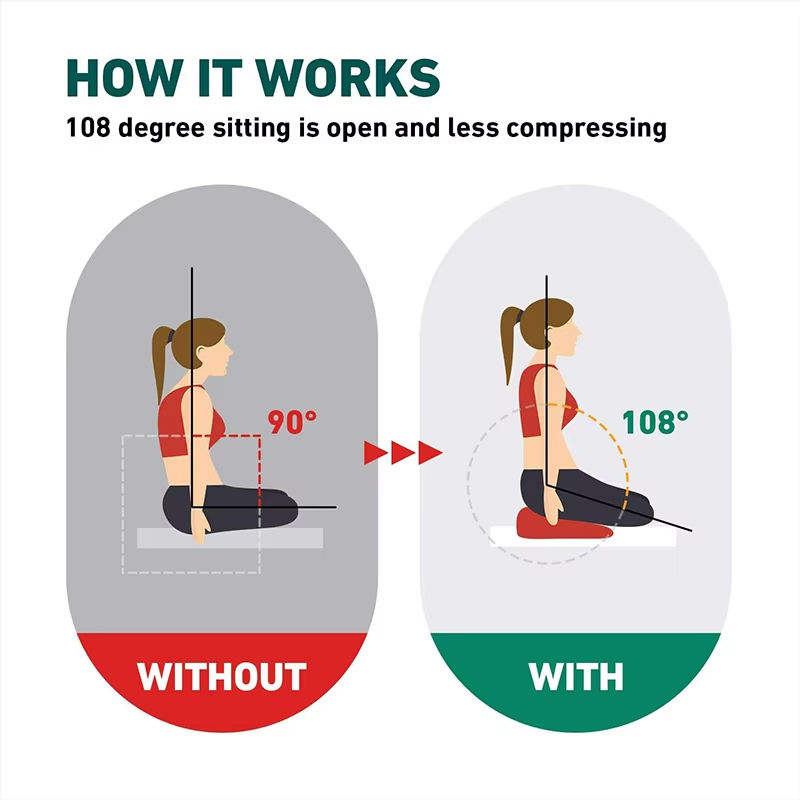 HOW IT WORKS
108 degree sitting is open and less compressing

90°

108°

WITHOUT

WITH