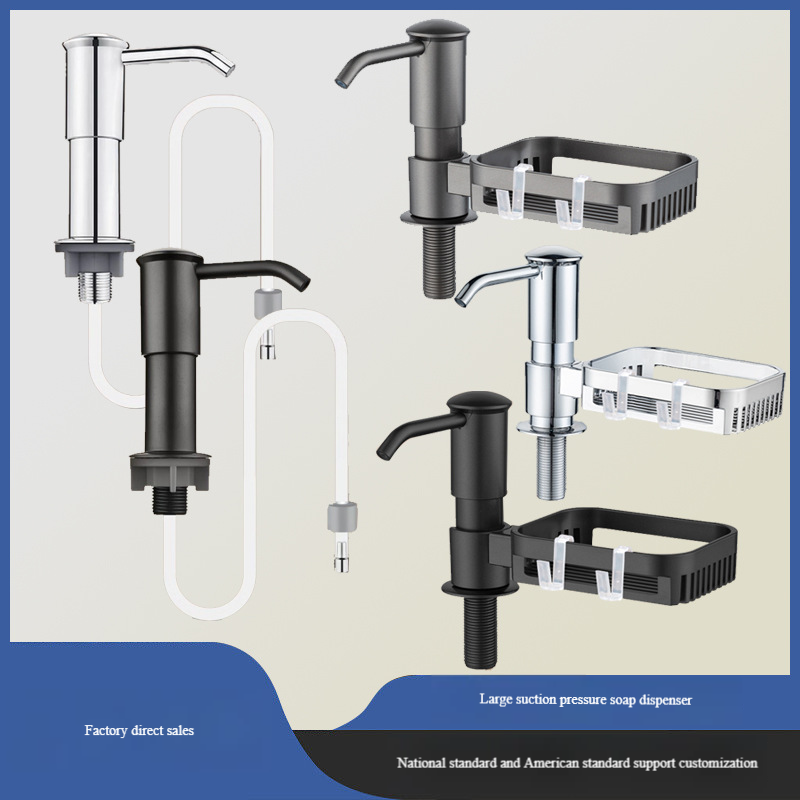 Large suction pressure soap dispenser

Factory direct sales

National standard and American standard support customization