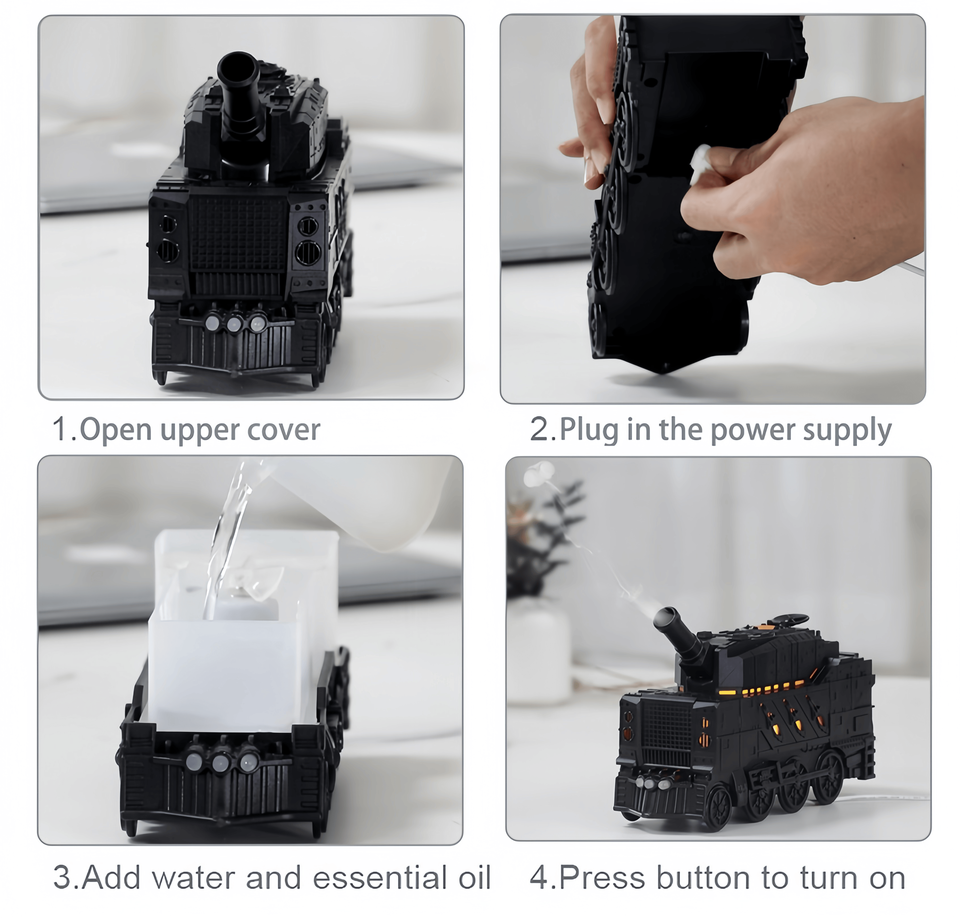 1.Open upper cover

2.Plug in the power supply

3.Add water and essential oil

4.Press button to turn on