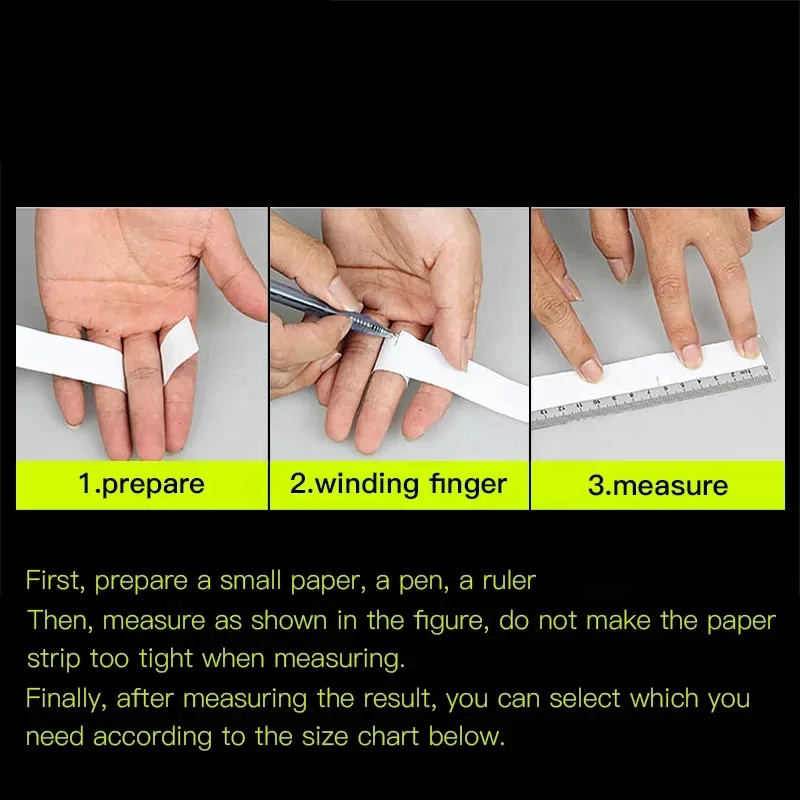 1.prepare

2.winding finger

3.measure

First, prepare a small paper, a pen, a ruler
Then, measure as shown in the figure, do not make the paper strip too tight when measuring.
Finally, after measuring the result, you can select which you need according to the size chart below.