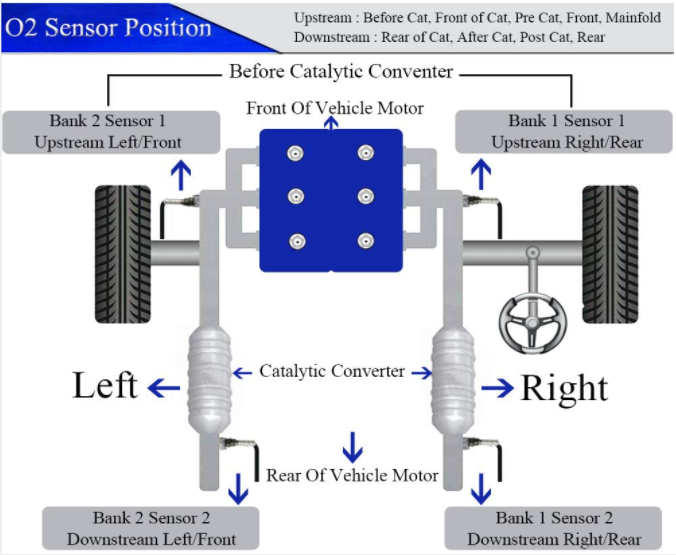 O2 Sensor Position

Upstream : Before Cat, Front of Cat, Pre Cat, Front, Mainfold
Downstream : Rear of Cat, After Cat, Post Cat, Rear

Before Catalytic Conventer

Front Of Vehicle Motor

Bank 2 Sensor 1
Upstream Left/Front

Bank 1 Sensor 1
Upstream Right/Rear

Left

Catalytic Converter

Right

Rear Of Vehicle Motor

Bank 2 Sensor 2
Downstream Left/Front

Bank 1 Sensor 2
Downstream Right/Rear