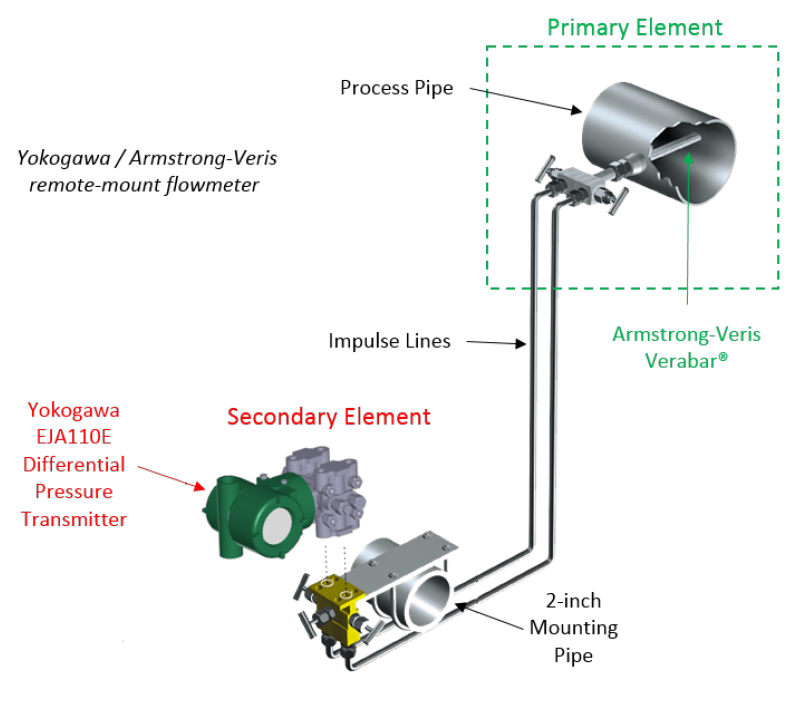 Primary Element

Process Pipe

Yokogawa / Armstrong-Veris remote-mount flowmeter

Impulse Lines

Armstrong-Veris Verabar®

Yokogawa EJA110E Differential Pressure Transmitter

Secondary Element

2-inch Mounting Pipe