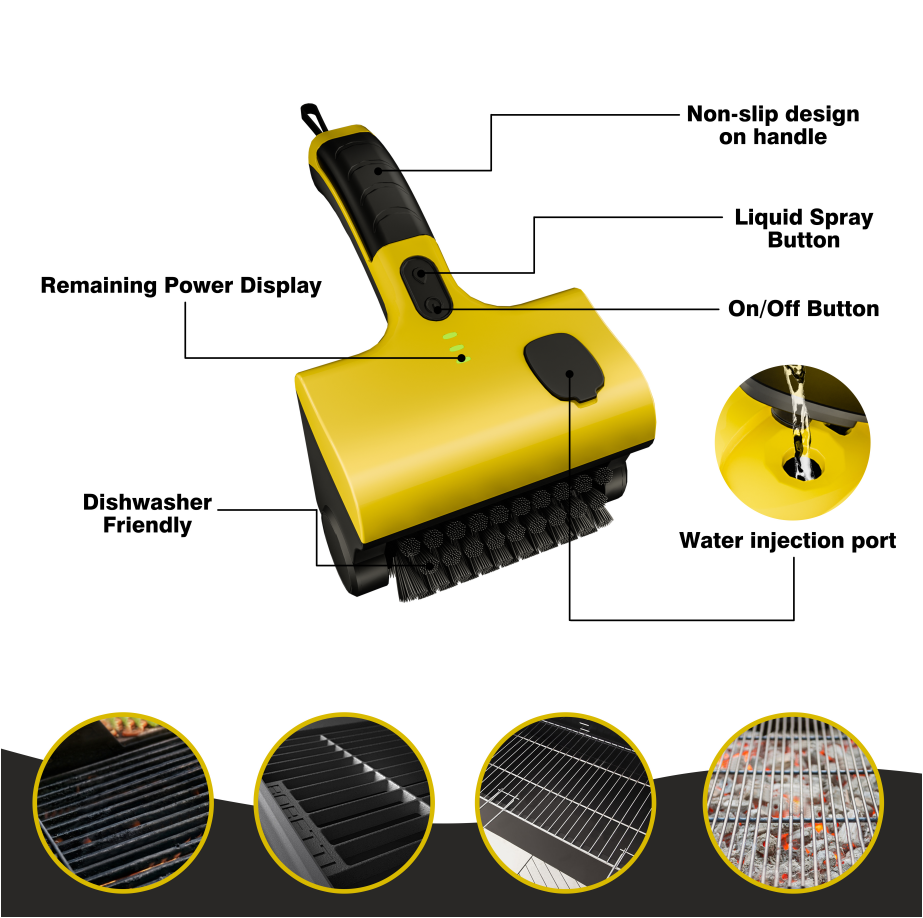 Non-slip design
on handle

Liquid Spray
Button

Remaining Power Display

On/Off Button

Dishwasher
Friendly

Water injection port