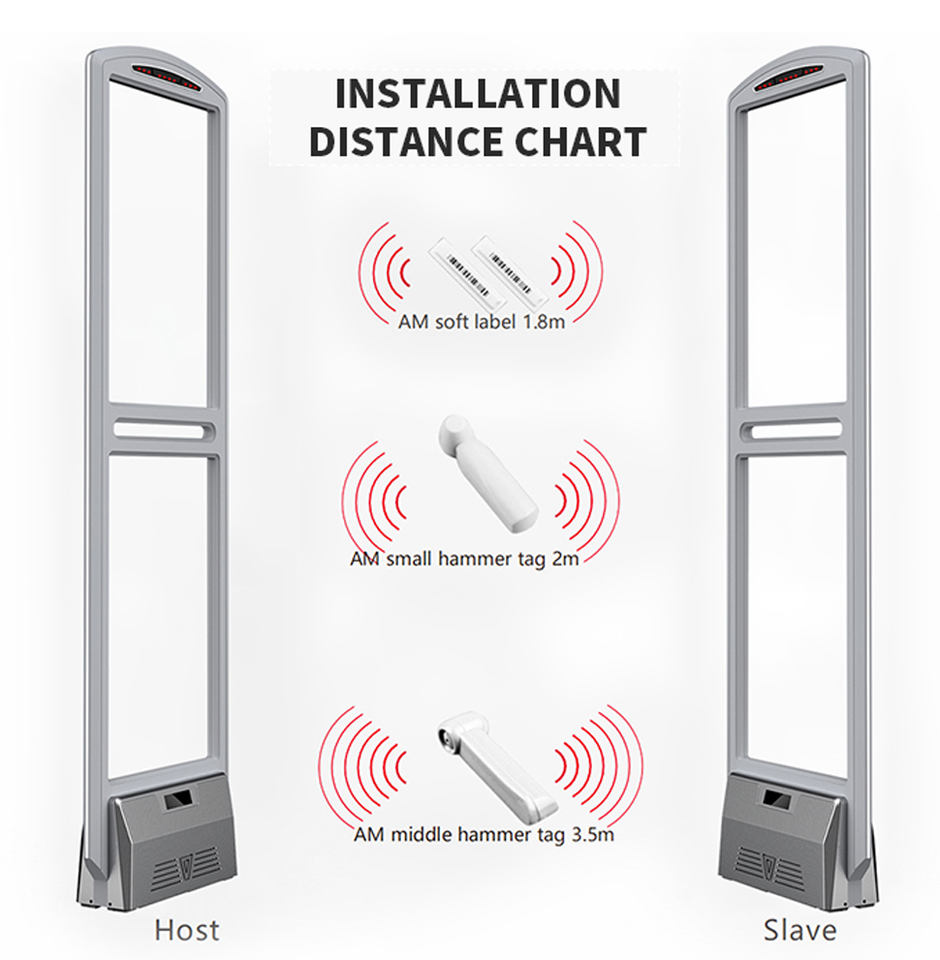 INSTALLATION DISTANCE CHART

AM soft label 1.8m

AM small hammer tag 2m

AM middle hammer tag 3.5m

Host

Slave