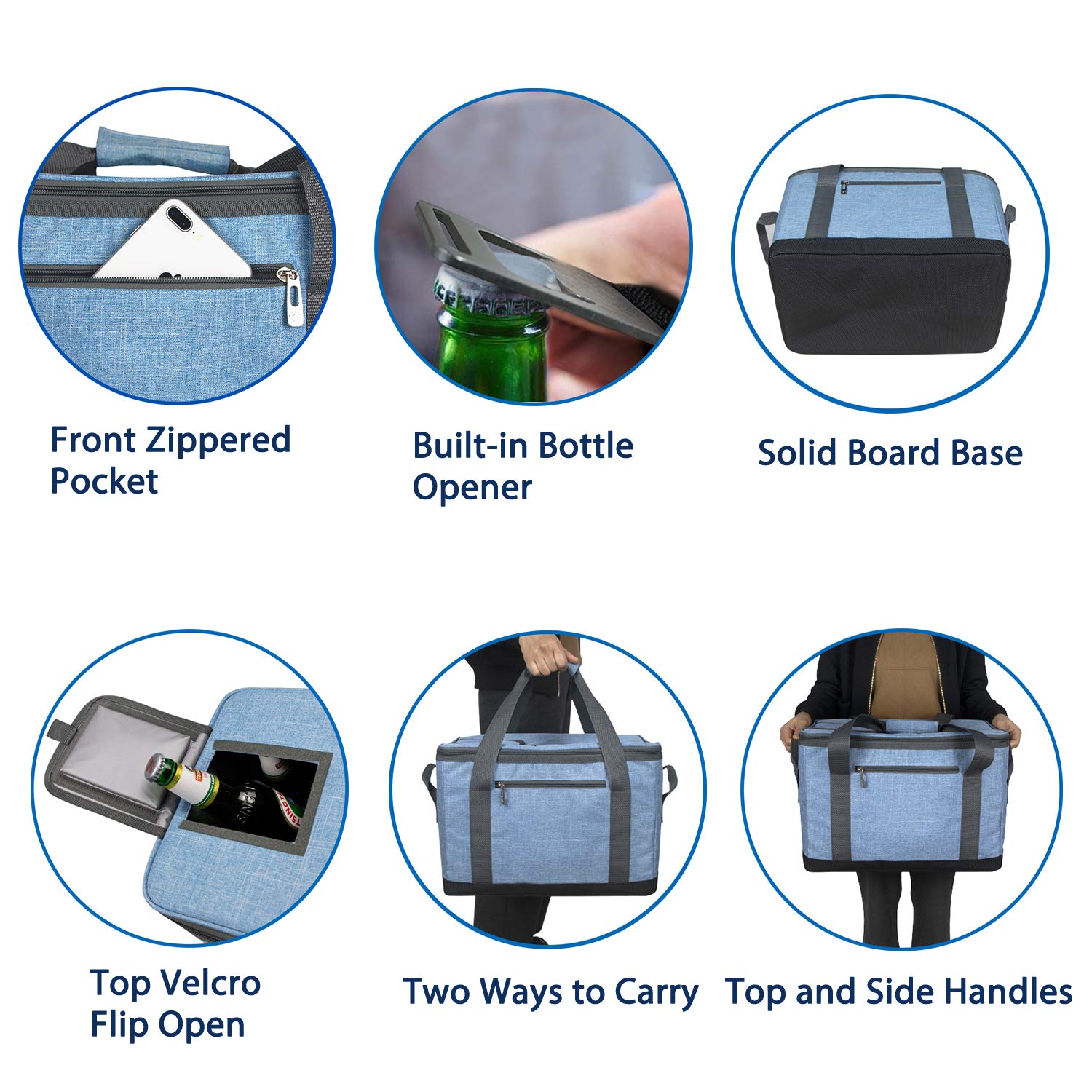 Front Zippered Pocket

Built-in Bottle Opener

Solid Board Base

Top Velcro Flip Open

Two Ways to Carry

Top and Side Handles