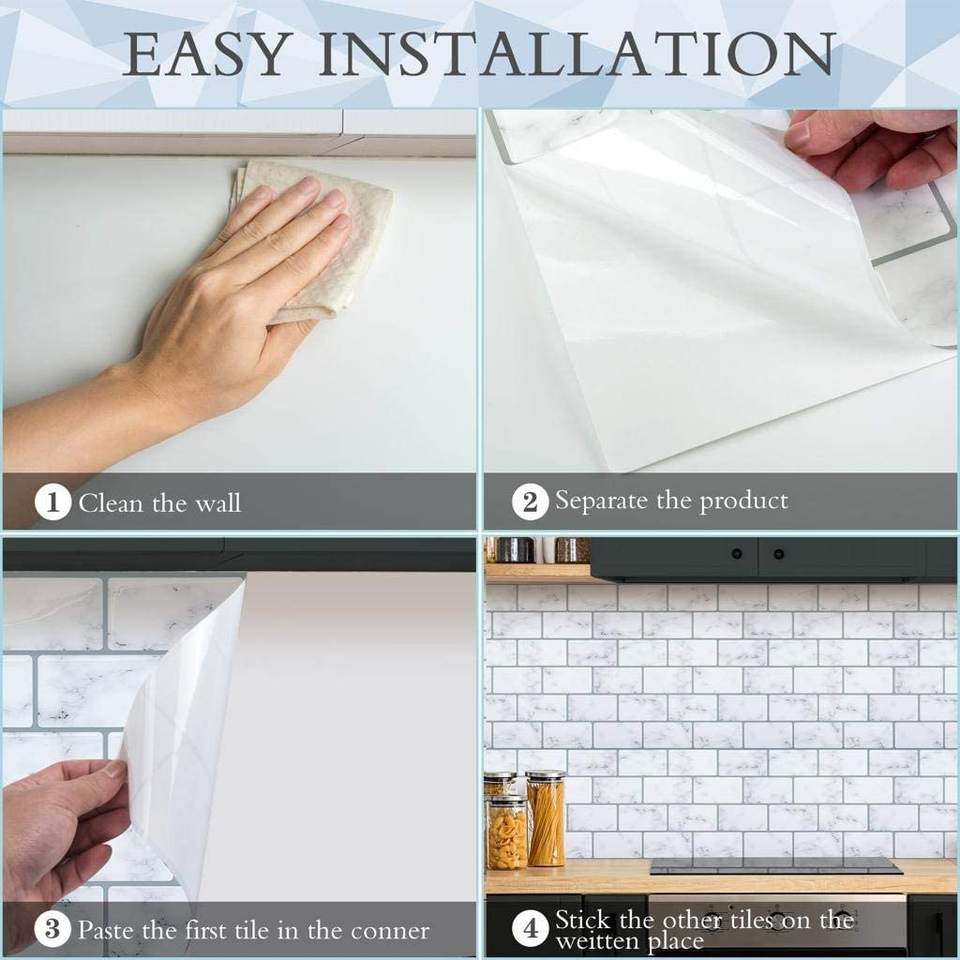 EASY INSTALLATION

1 Clean the wall

2 Separate the product

3 Paste the first tile in the conner

4 Stick the other tiles on the weitten place