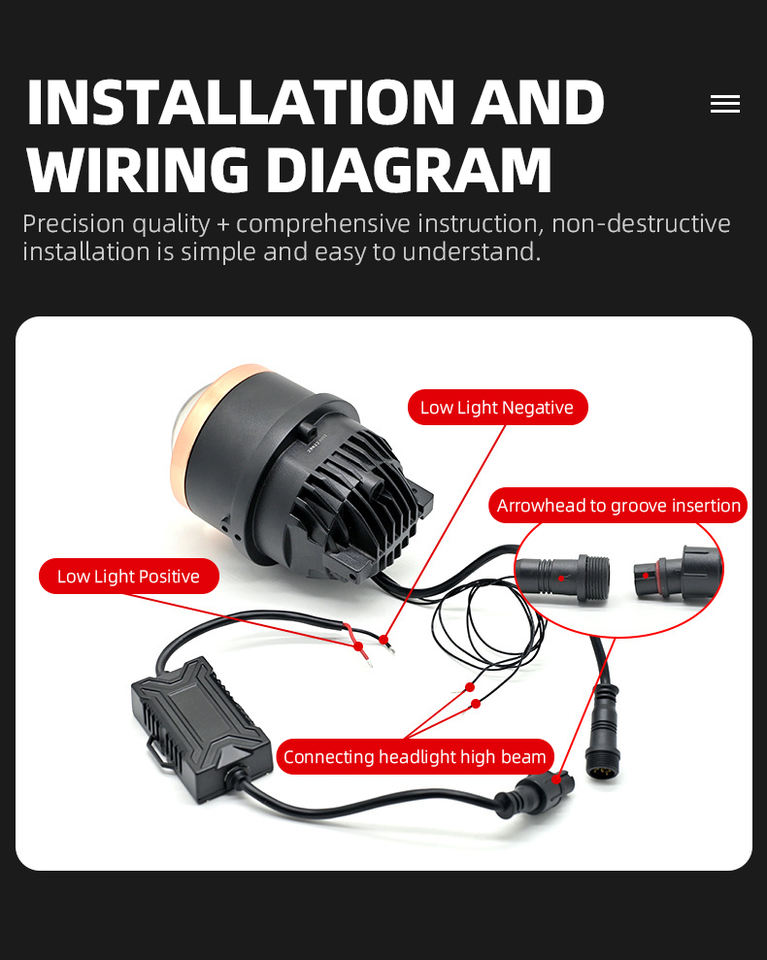 INSTALLATION AND WIRING DIAGRAM

Precision quality + comprehensive instruction, non-destructive installation is simple and easy to understand.

Low Light Negative

Arrowhead to groove insertion

Low Light Positive

Connecting headlight high beam