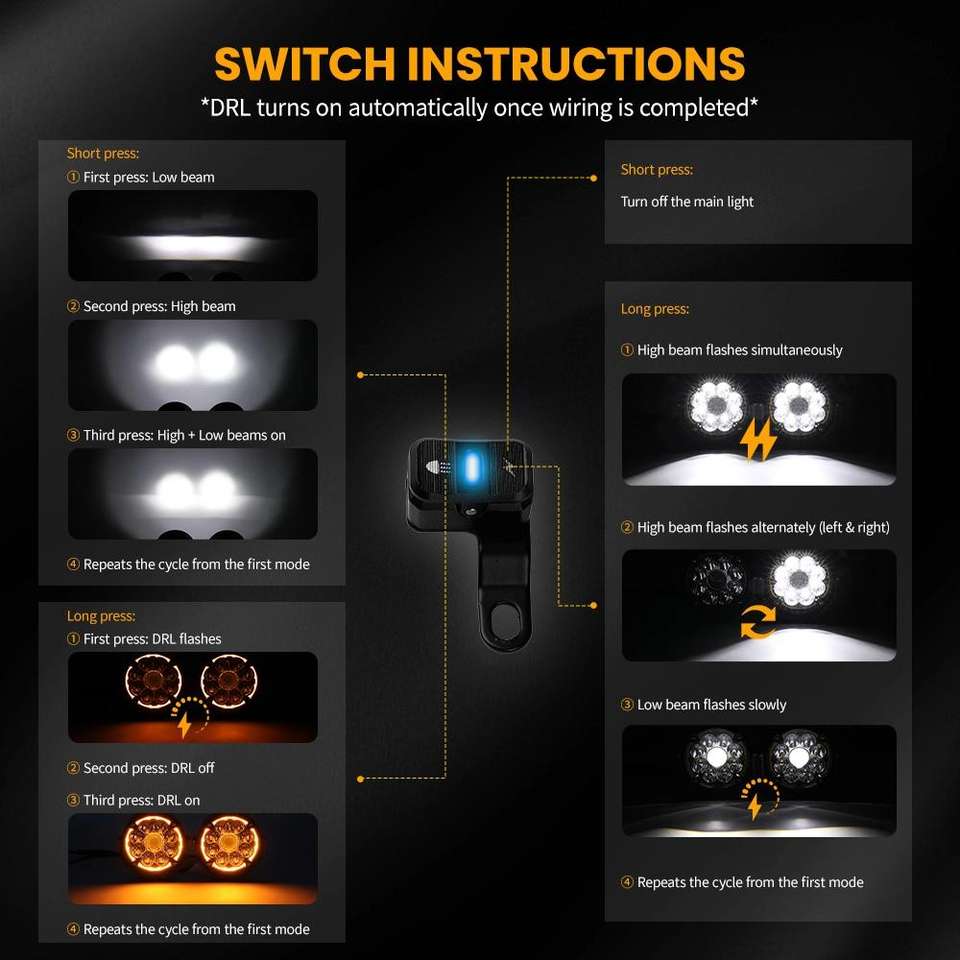 SWITCH INSTRUCTIONS
*DRL turns on automatically once wiring is completed*

Short press:
① First press: Low beam
② Second press: High beam
③ Third press: High + Low beams on
④ Repeats the cycle from the first mode

Long press:
① First press: DRL flashes
② Second press: DRL off
③ Third press: DRL on
④ Repeats the cycle from the first mode

Short press:
Turn off the main light

Long press:
① High beam flashes simultaneously
② High beam flashes alternately (left & right)
③ Low beam flashes slowly
④ Repeats the cycle from the first mode