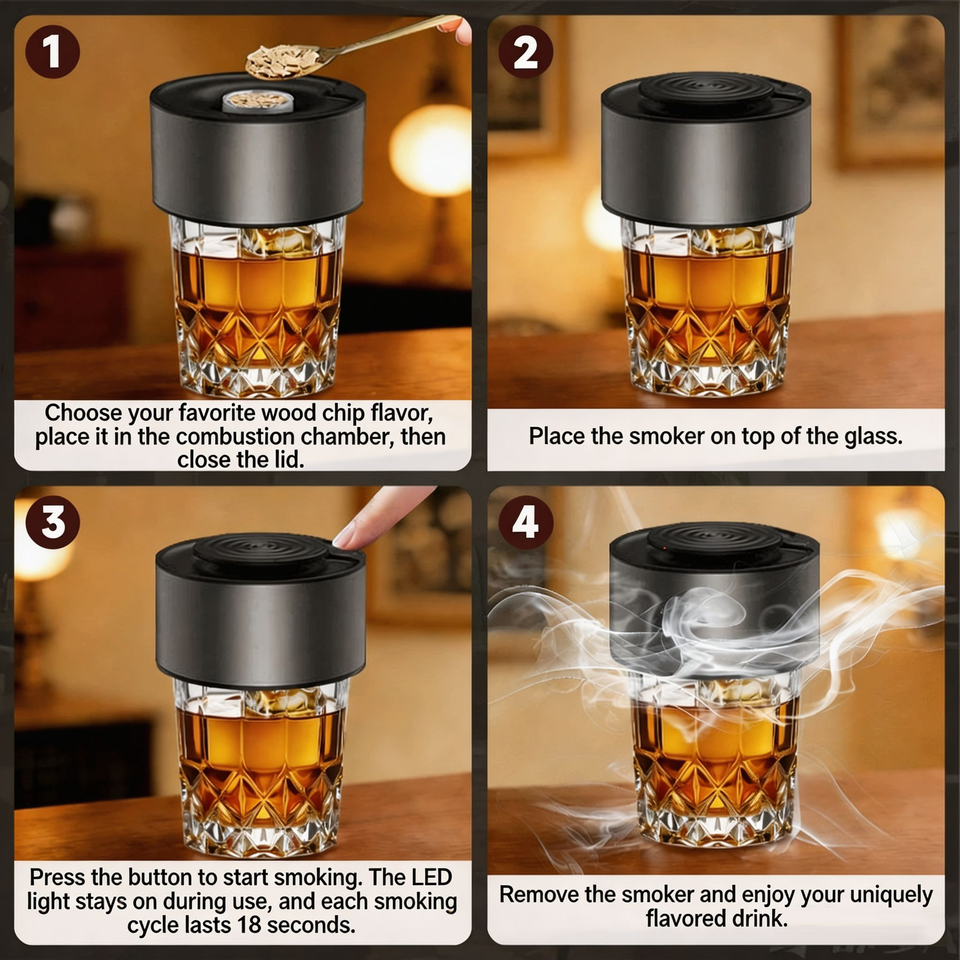 1

Choose your favorite wood chip flavor, place it in the combustion chamber, then close the lid.

2

Place the smoker on top of the glass.

3

Press the button to start smoking. The LED light stays on during use, and each smoking cycle lasts 18 seconds.

4

Remove the smoker and enjoy your uniquely flavored drink.