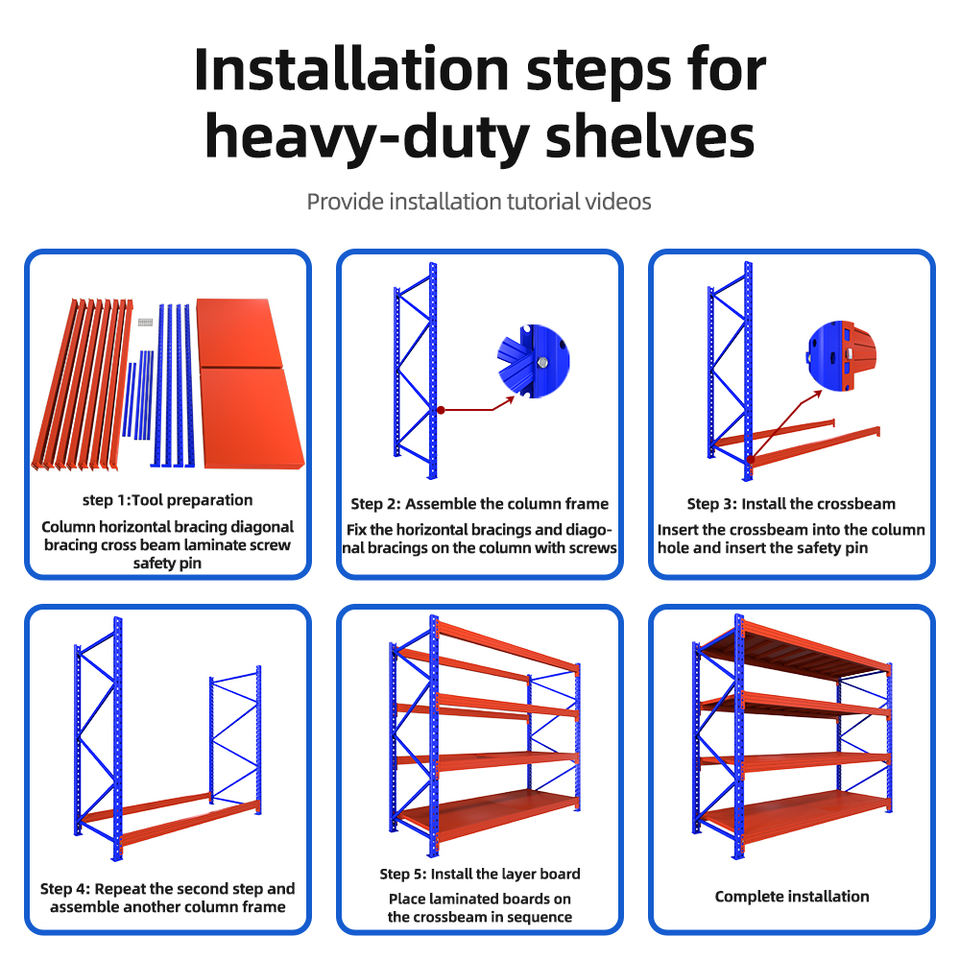 Installation steps for heavy-duty shelves

Provide installation tutorial videos

step 1:Tool preparation

Column horizontal bracing diagonal bracing cross beam laminate screw safety pin

Step 2: Assemble the column frame

Fix the horizontal bracings and diagonal bracings on the column with screws

Step 3: Install the crossbeam

Insert the crossbeam into the column hole and insert the safety pin

Step 4: Repeat the second step and assemble another column frame

Step 5: Install the layer board

Place laminated boards on the crossbeam in sequence

Complete installation