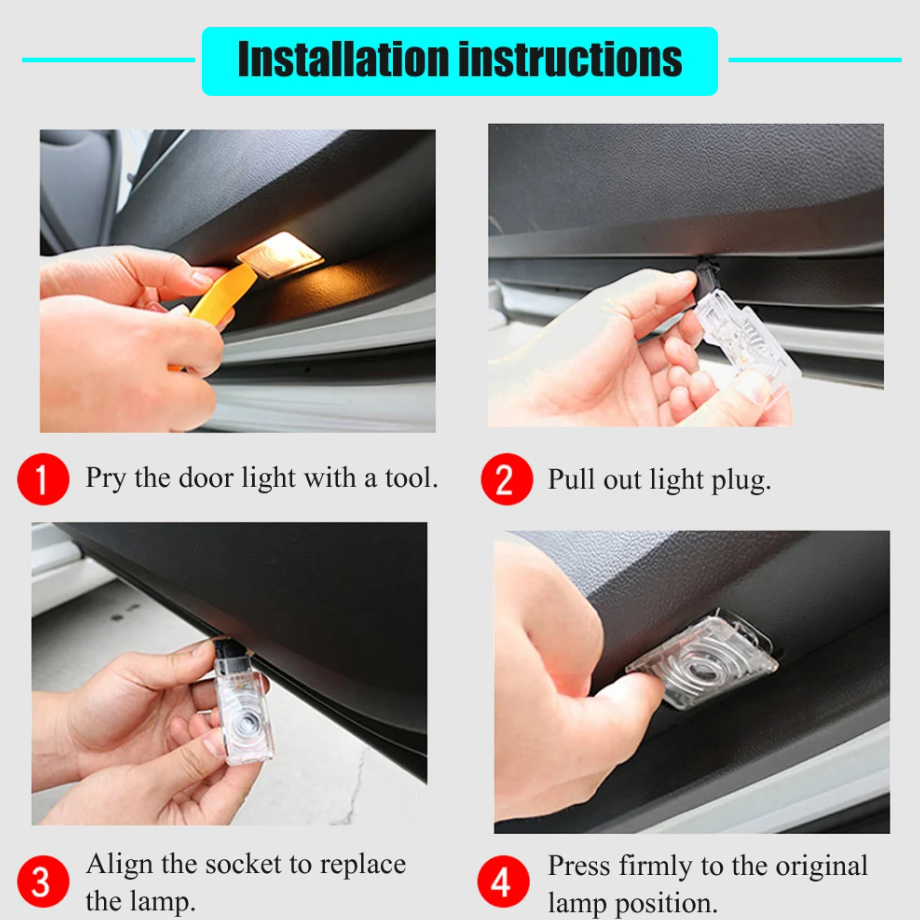 Installation instructions

1 Pry the door light with a tool.

2 Pull out light plug.

3 Align the socket to replace the lamp.

4 Press firmly to the original lamp position.