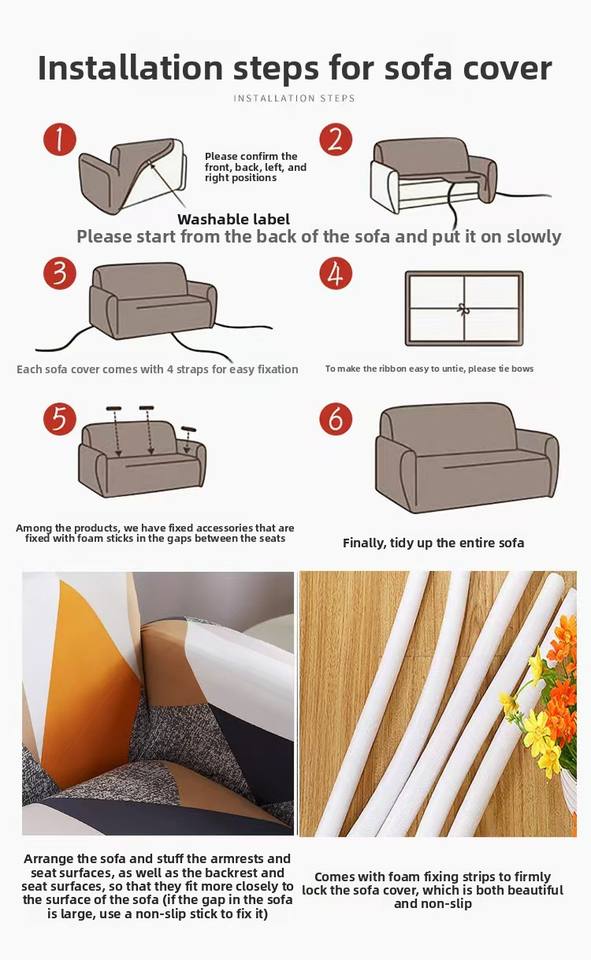 Installation steps for sofa cover

INSTALLATION STEPS

1

Please confirm the front, back, left, and right positions

Washable label

2

Please start from the back of the sofa and put it on slowly

3

Each sofa cover comes with 4 straps for easy fixation

4

To make the ribbon easy to untie, please tie bows

5

Among the products, we have fixed accessories that are fixed with foam sticks in the gaps between the seats

6

Finally, tidy up the entire sofa

Arrange the sofa and stuff the armrests and seat surfaces, as well as the backrest and seat surfaces, so that they fit more closely to the surface of the sofa (if the gap in the sofa is large, use a non-slip stick to fix it)

Comes with foam fixing strips to firmly lock the sofa cover, which is both beautiful and non-slip