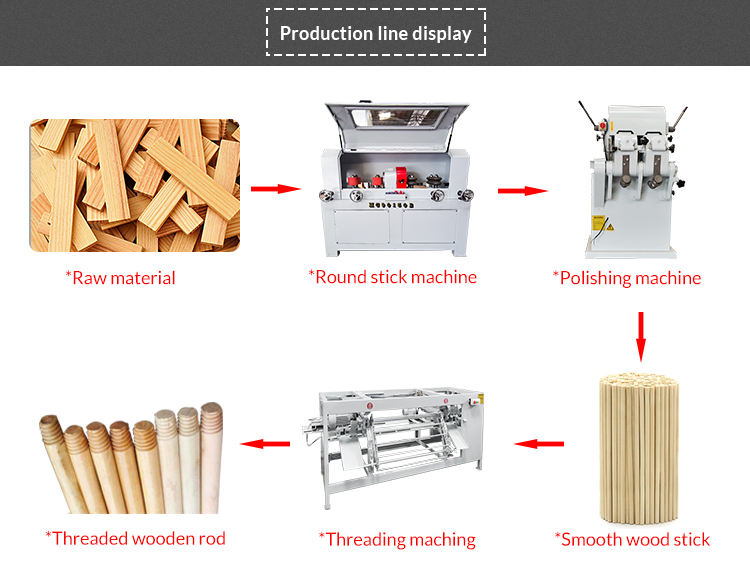 Production line display

*Raw material

*Round stick machine

*Polishing machine

*Smooth wood stick

*Threading maching

*Threaded wooden rod