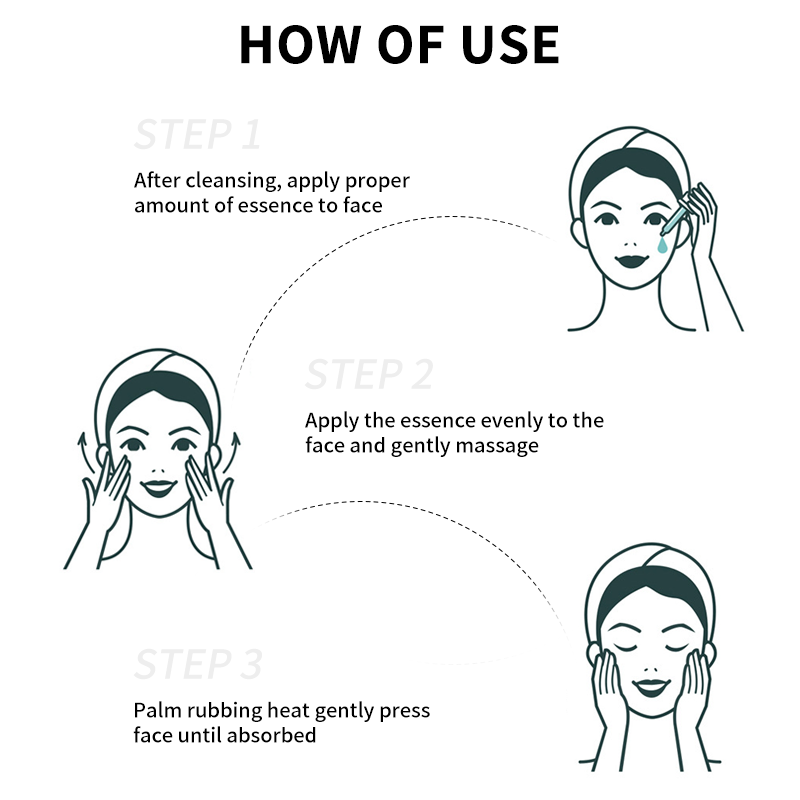 HOW OF USE

STEP 1

After cleansing, apply proper amount of essence to face

STEP 2

Apply the essence evenly to the face and gently massage

STEP 3

Palm rubbing heat gently press face until absorbed