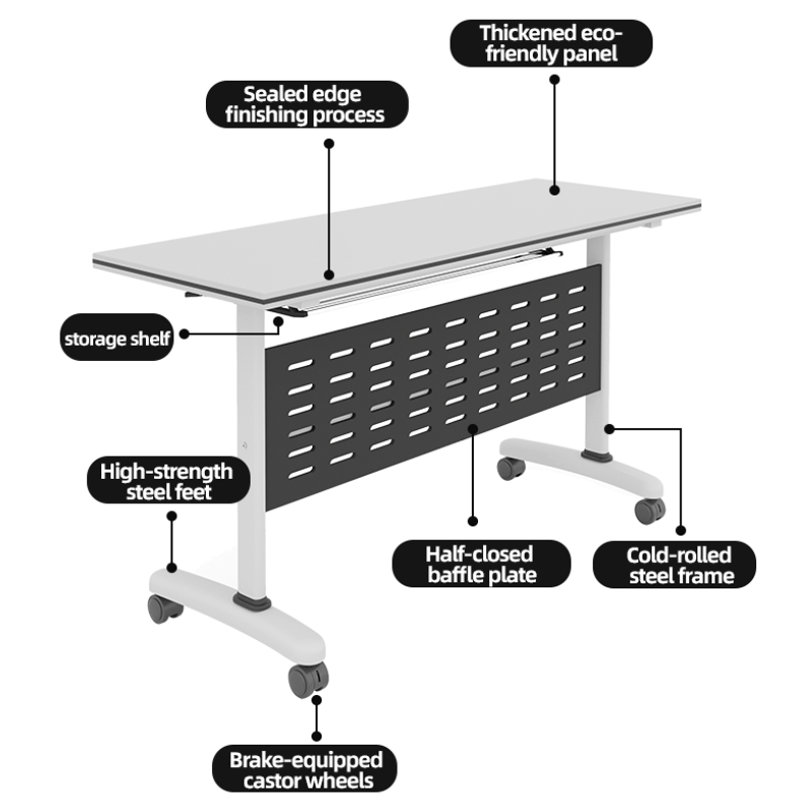 Thickened eco-friendly panel

Sealed edge finishing process

storage shelf

High-strength steel feet

Half-closed baffle plate

Cold-rolled steel frame

Brake-equipped castor wheels