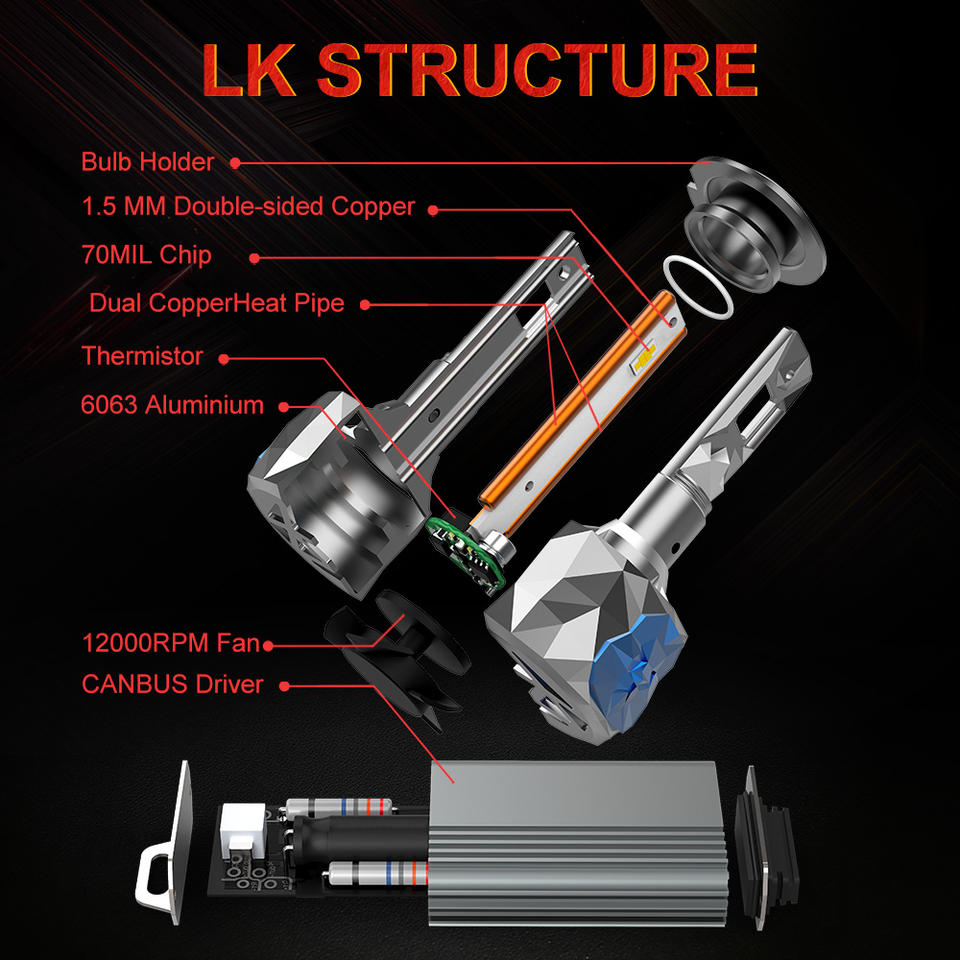 LK STRUCTURE

Bulb Holder

1.5 MM Double-sided Copper

70MIL Chip

Dual CopperHeat Pipe

Thermistor

6063 Aluminium

12000RPM Fan

CANBUS Driver