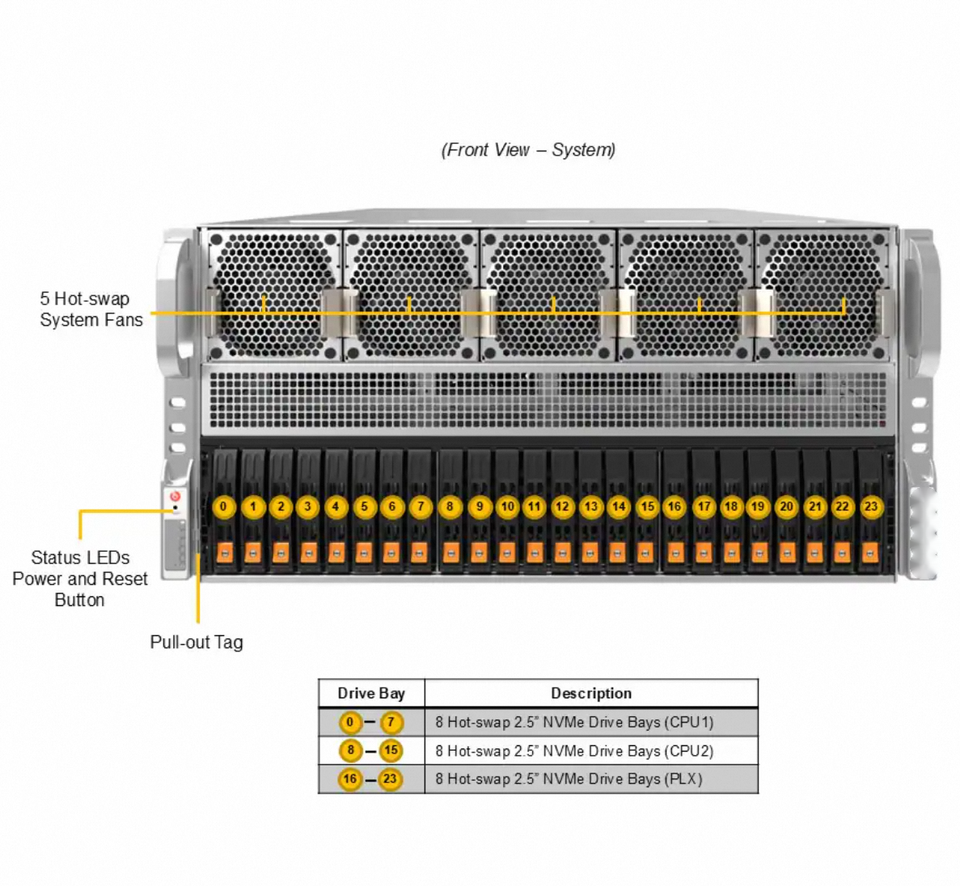 (Front View – System)

5 Hot-swap System Fans

0 1 2 3 4 5 6 7 8 9 10 11 12 13 14 15 16 17 18 19 20 21 22 23

Status LEDs Power and Reset Button

Pull-out Tag

| Drive Bay | Description |
|---|---|
| 0 – 7 | 8 Hot-swap 2.5" NVMe Drive Bays (CPU1) |
| 8 – 15 | 8 Hot-swap 2.5" NVMe Drive Bays (CPU2) |
| 16 – 23 | 8 Hot-swap 2.5" NVMe Drive Bays (PLX) |