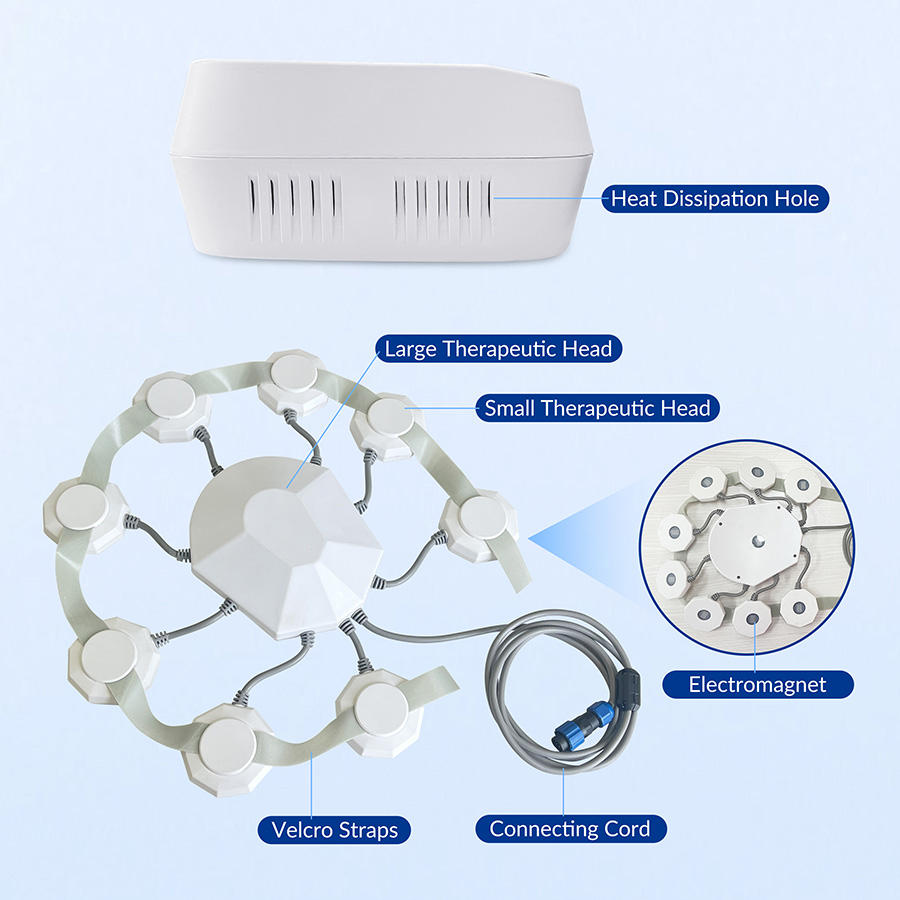 Heat Dissipation Hole

Large Therapeutic Head

Small Therapeutic Head

Electromagnet

Velcro Straps

Connecting Cord