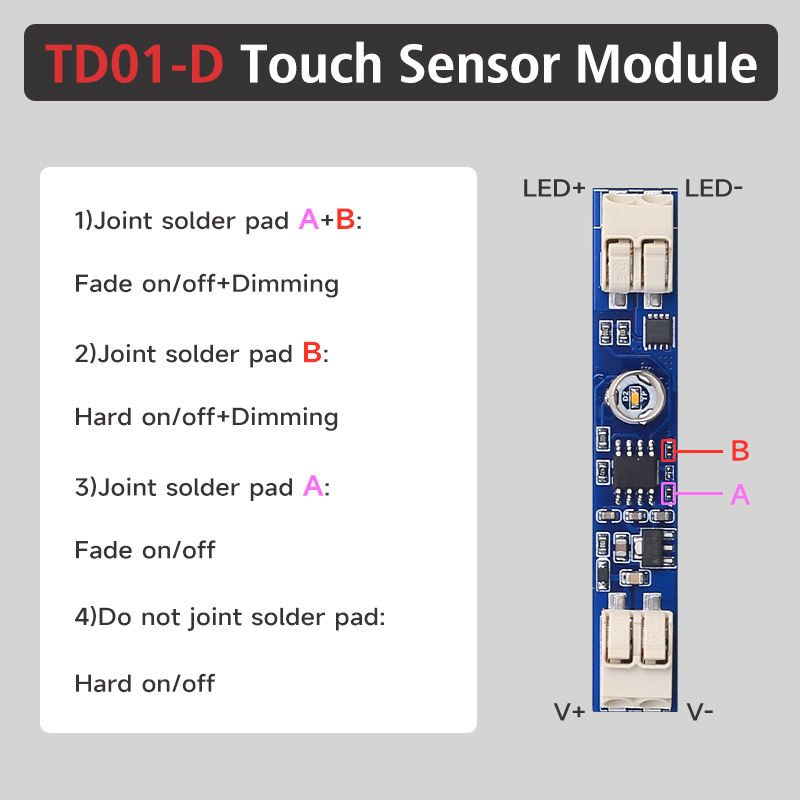 TD01-D Touch Sensor Module

1)Joint solder pad A+B:

Fade on/off+Dimming

2)Joint solder pad B:

Hard on/off+Dimming

3)Joint solder pad A:

Fade on/off

4)Do not joint solder pad:

Hard on/off

LED+ LED-

B

A

V+ V-