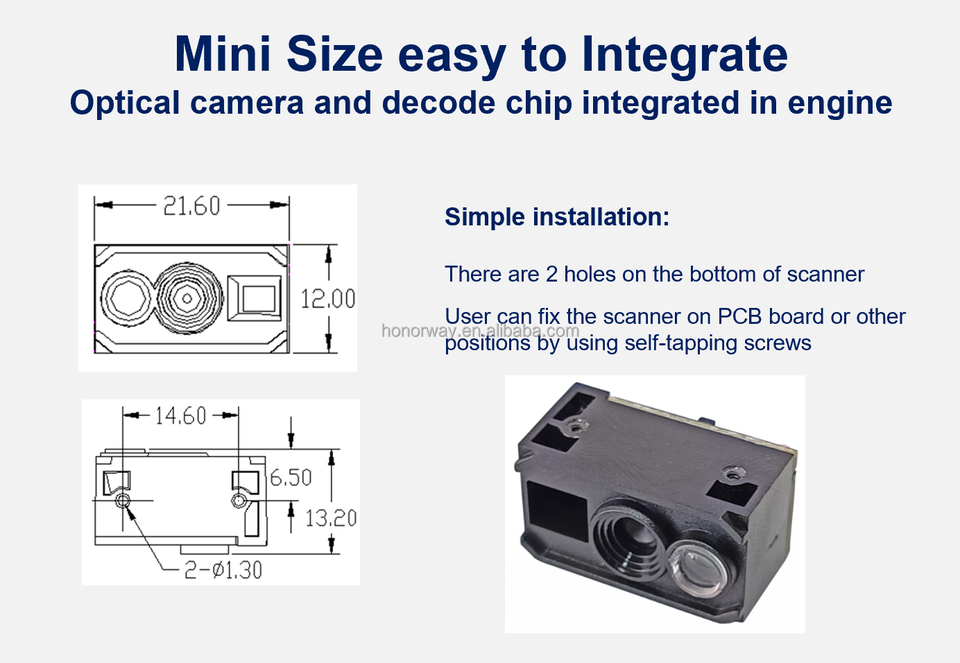 Mini Size easy to Integrate
Optical camera and decode chip integrated in engine

21.60

12.00

14.60

6.50

13.20

2-ø1.30

Simple installation:

There are 2 holes on the bottom of scanner

User can fix the scanner on PCB board or other positions by using self-tapping screws

honorway.en.alibaba.com