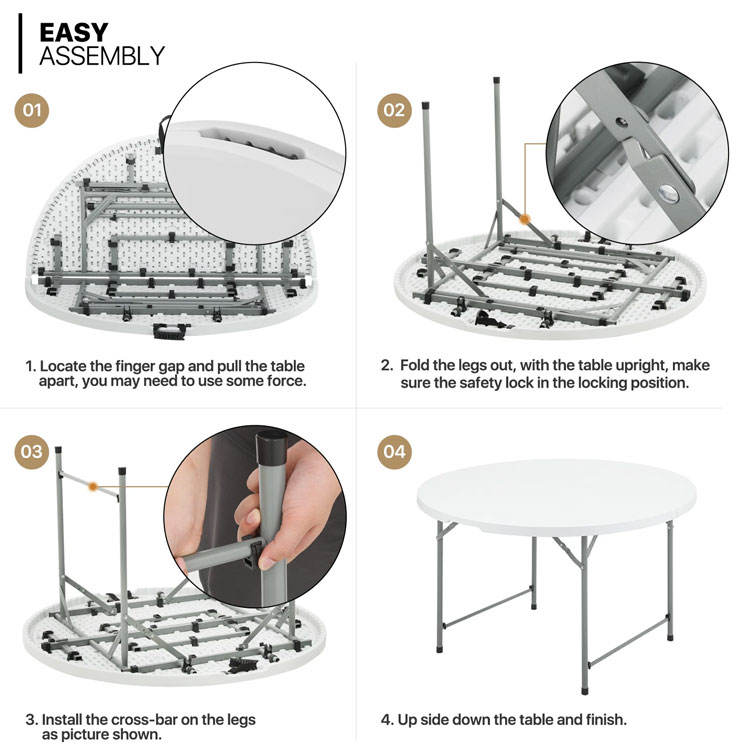 EASY
ASSEMBLY

01

1. Locate the finger gap and pull the table apart, you may need to use some force.

02

2. Fold the legs out, with the table upright, make sure the safety lock in the locking position.

03

3. Install the cross-bar on the legs as picture shown.

04

4. Up side down the table and finish.