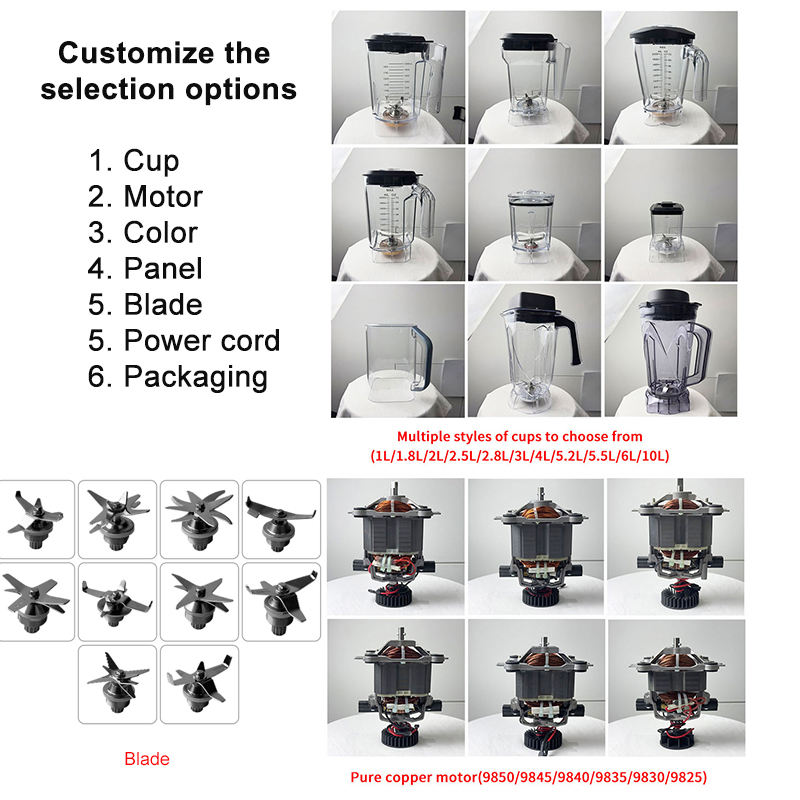 Customize the selection options

1. Cup
2. Motor
3. Color
4. Panel
5. Blade
5. Power cord
6. Packaging

Multiple styles of cups to choose from
(1L/1.8L/2L/2.5L/2.8L/3L/4L/5.2L/5.5L/6L/10L)

Blade

Pure copper motor(9850/9845/9840/9835/9830/9825)