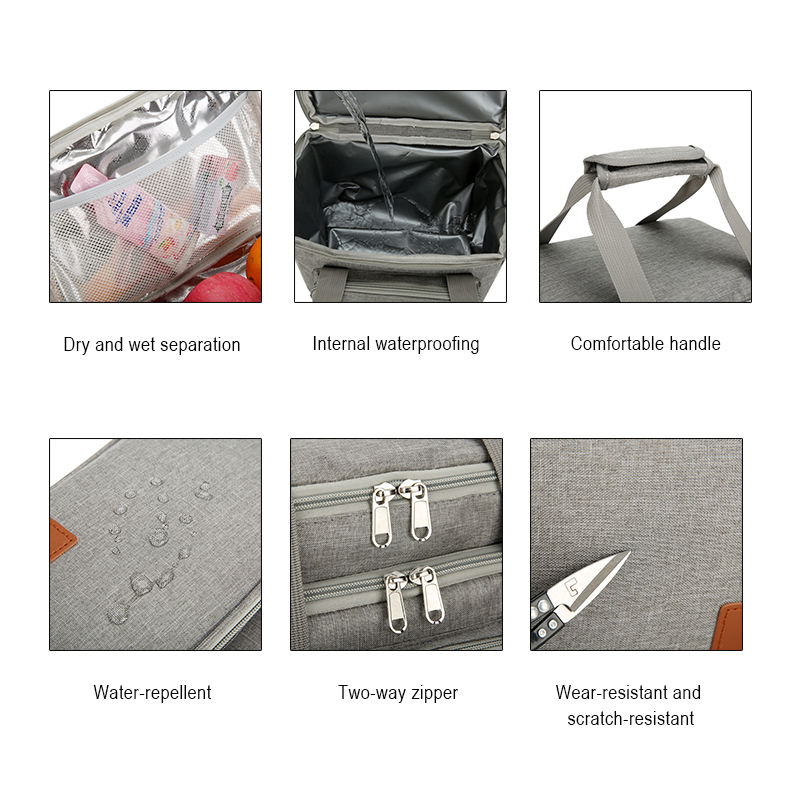 Dry and wet separation

Internal waterproofing

Comfortable handle

Water-repellent

Two-way zipper

Wear-resistant and scratch-resistant