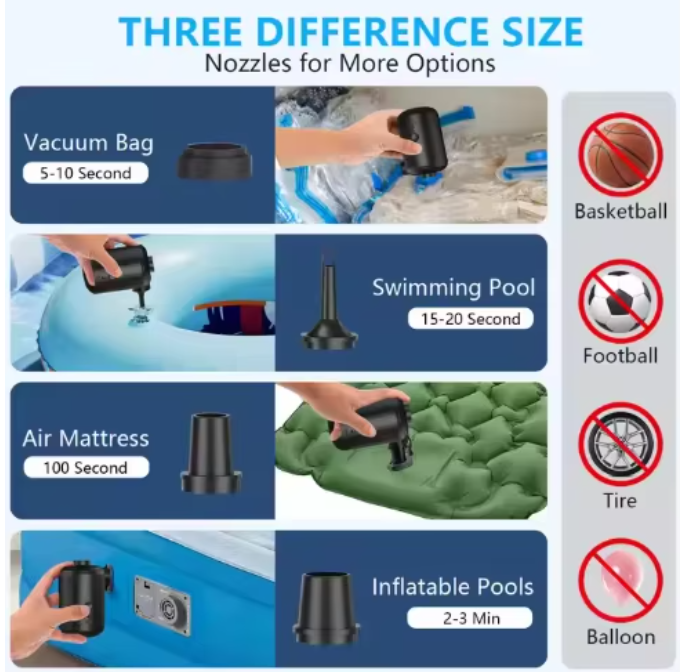 THREE DIFFERENCE SIZE
Nozzles for More Options

Vacuum Bag
5-10 Second

Swimming Pool
15-20 Second

Air Mattress
100 Second

Inflatable Pools
2-3 Min

Basketball

Football

Tire

Balloon