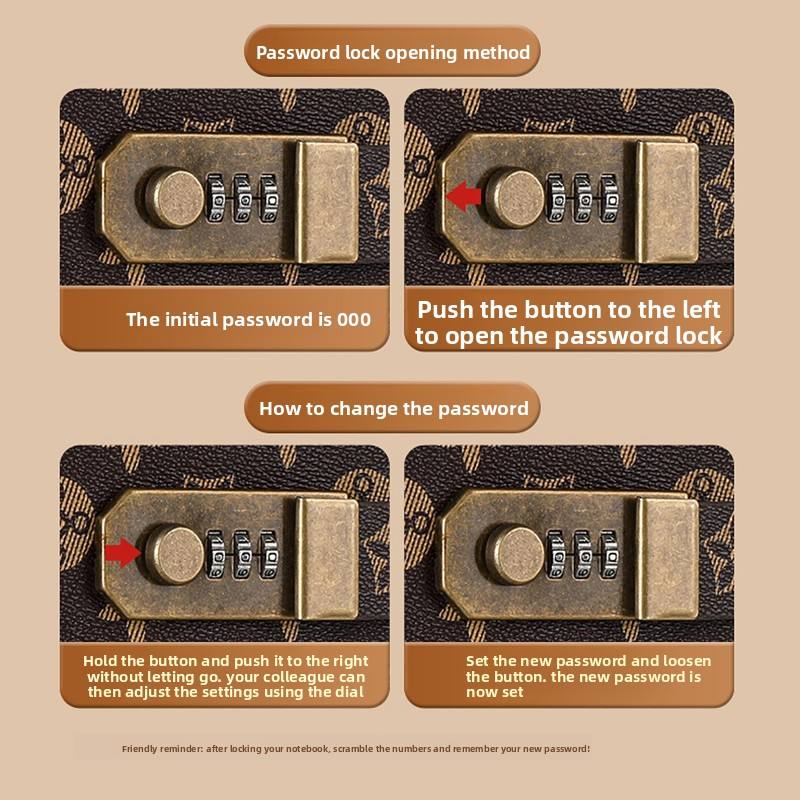 Password lock opening method

The initial password is 000

Push the button to the left to open the password lock

How to change the password

Hold the button and push it to the right without letting go. your colleague can then adjust the settings using the dial

Set the new password and loosen the button. the new password is now set

Friendly reminder: after locking your notebook, scramble the numbers and remember your new password!