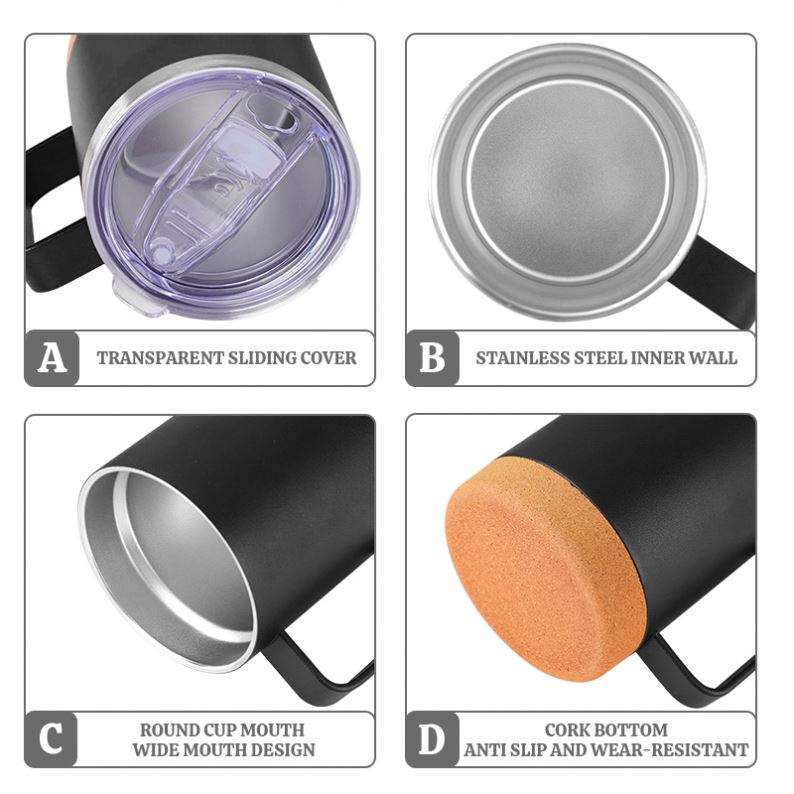 A
TRANSPARENT SLIDING COVER

B
STAINLESS STEEL INNER WALL

C
ROUND CUP MOUTH
WIDE MOUTH DESIGN

D
CORK BOTTOM
ANTI SLIP AND WEAR-RESISTANT