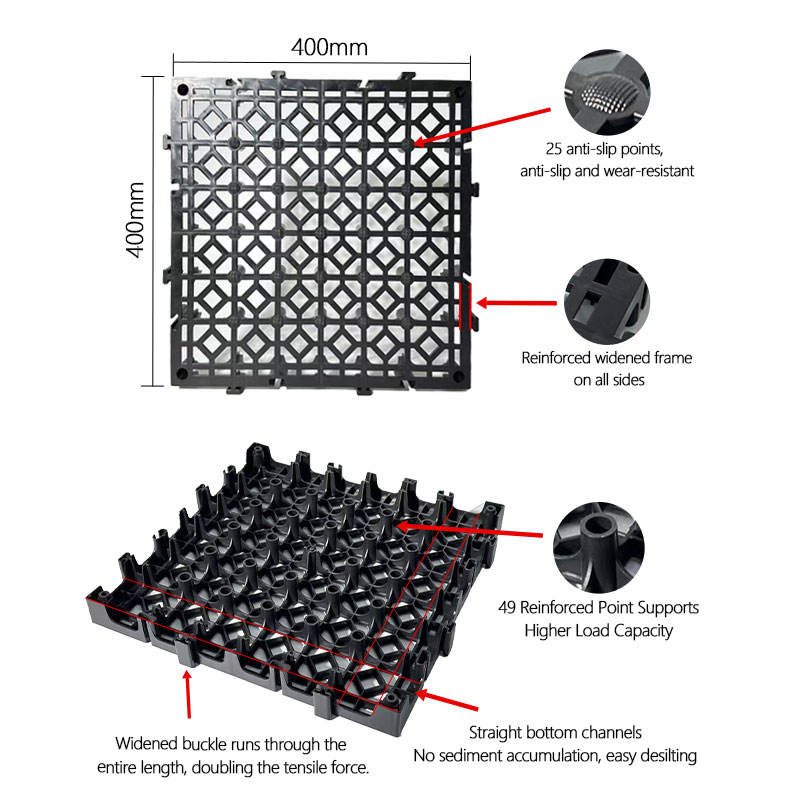 400mm

400mm

25 anti-slip points, anti-slip and wear-resistant

Reinforced widened frame on all sides

49 Reinforced Point Supports Higher Load Capacity

Widened buckle runs through the entire length, doubling the tensile force.

Straight bottom channels
No sediment accumulation, easy desilting