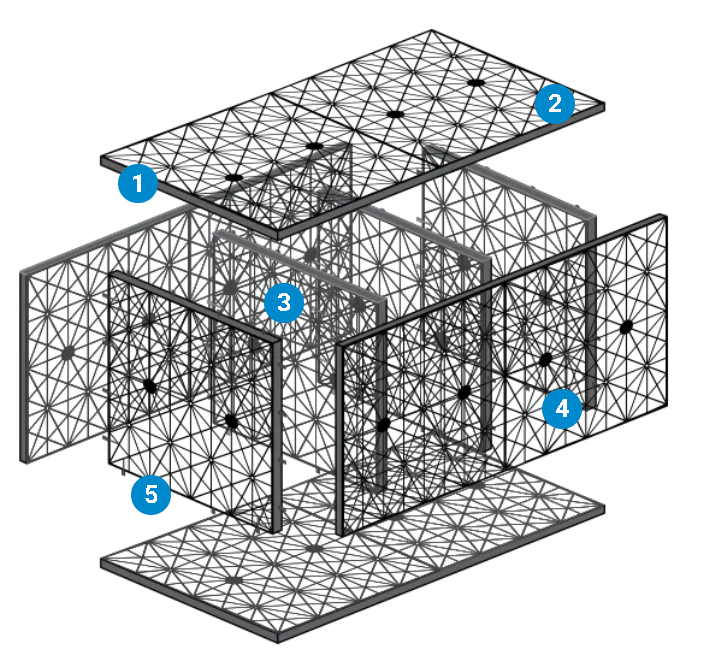 2
1
3
4
5