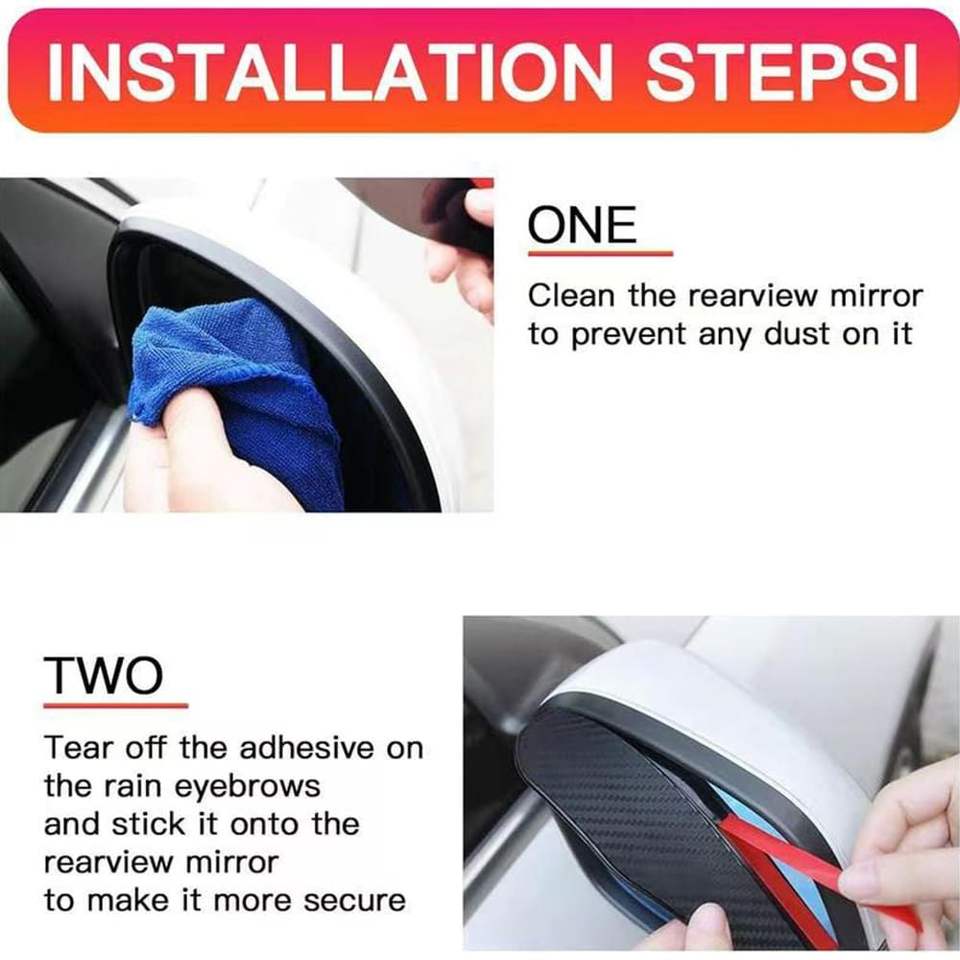 INSTALLATION STEPSI

ONE

Clean the rearview mirror to prevent any dust on it

TWO

Tear off the adhesive on the rain eyebrows
and stick it onto the rearview mirror
to make it more secure