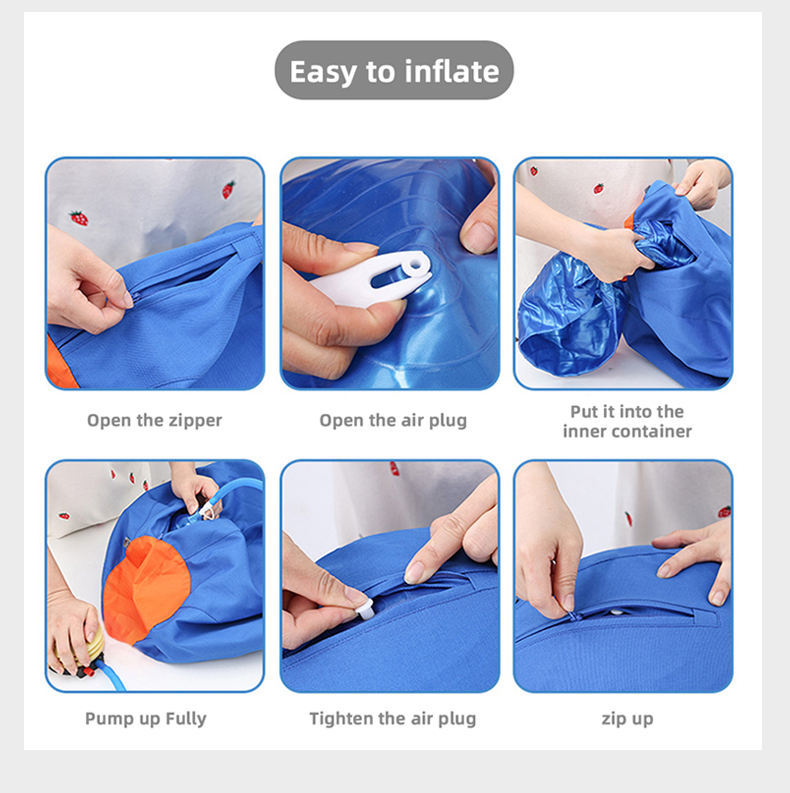 Easy to inflate

Open the zipper

Open the air plug

Put it into the inner container

Pump up Fully

Tighten the air plug

zip up