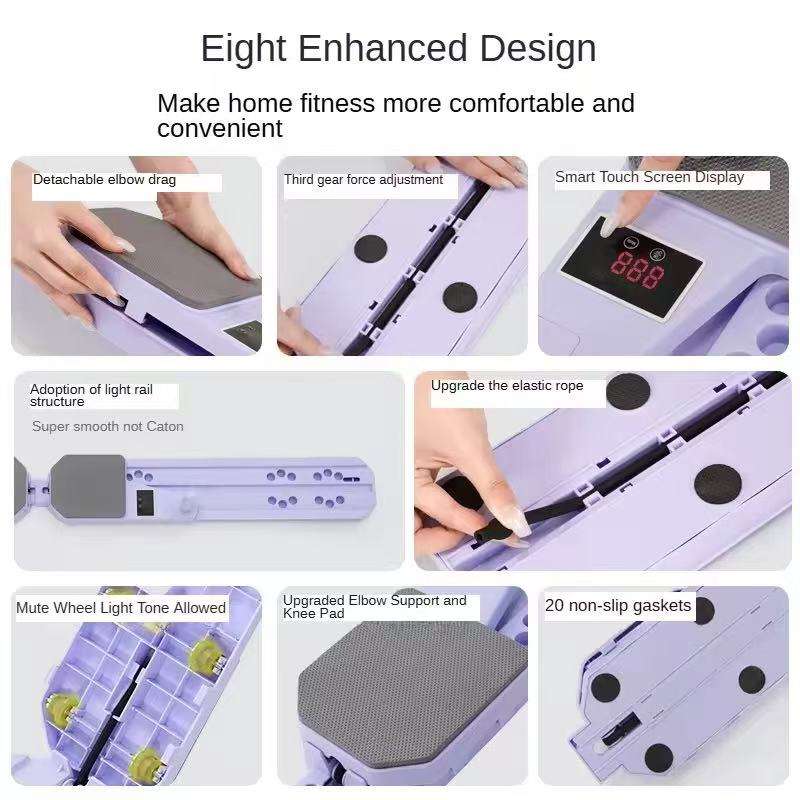 Eight Enhanced Design

Make home fitness more comfortable and convenient

Detachable elbow drag

Third gear force adjustment

Smart Touch Screen Display

888

Adoption of light rail structure

Super smooth not Caton

Upgrade the elastic rope

Mute Wheel Light Tone Allowed

Upgraded Elbow Support and Knee Pad

20 non-slip gaskets