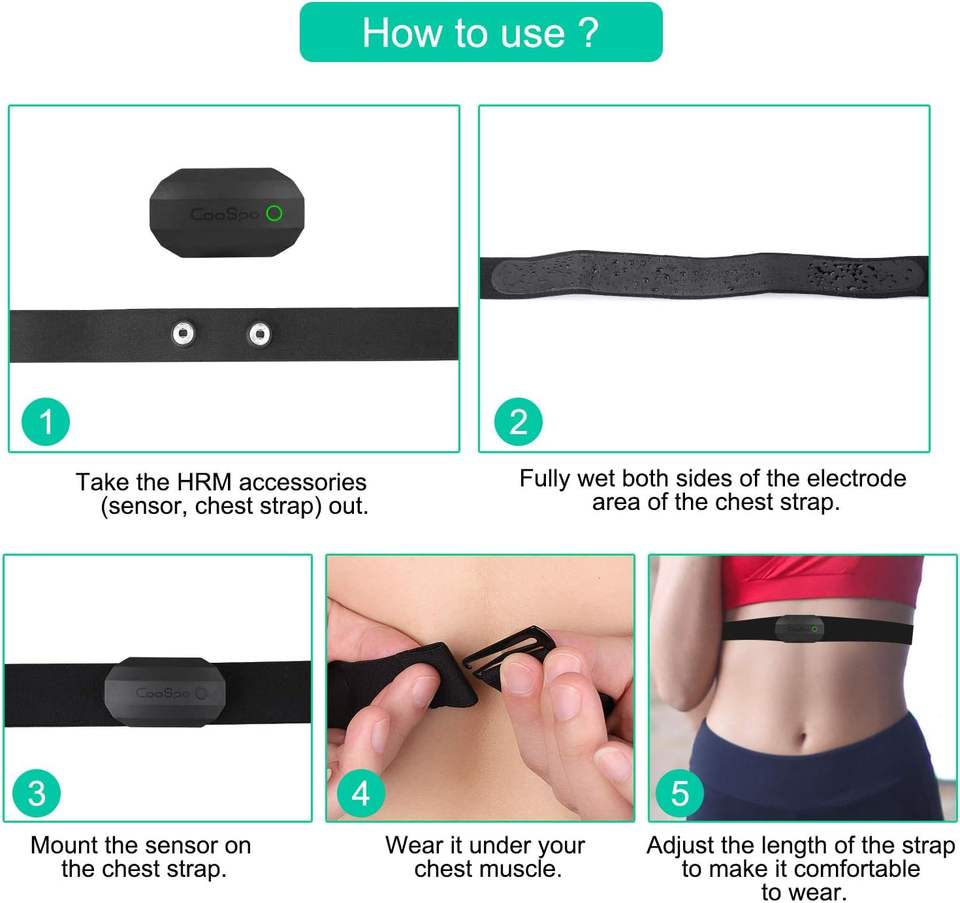 How to use ?

CooSpo

1

Take the HRM accessories (sensor, chest strap) out.

2

Fully wet both sides of the electrode area of the chest strap.

CooSpo

3

Mount the sensor on the chest strap.

4

Wear it under your chest muscle.

5

Adjust the length of the strap to make it comfortable to wear.