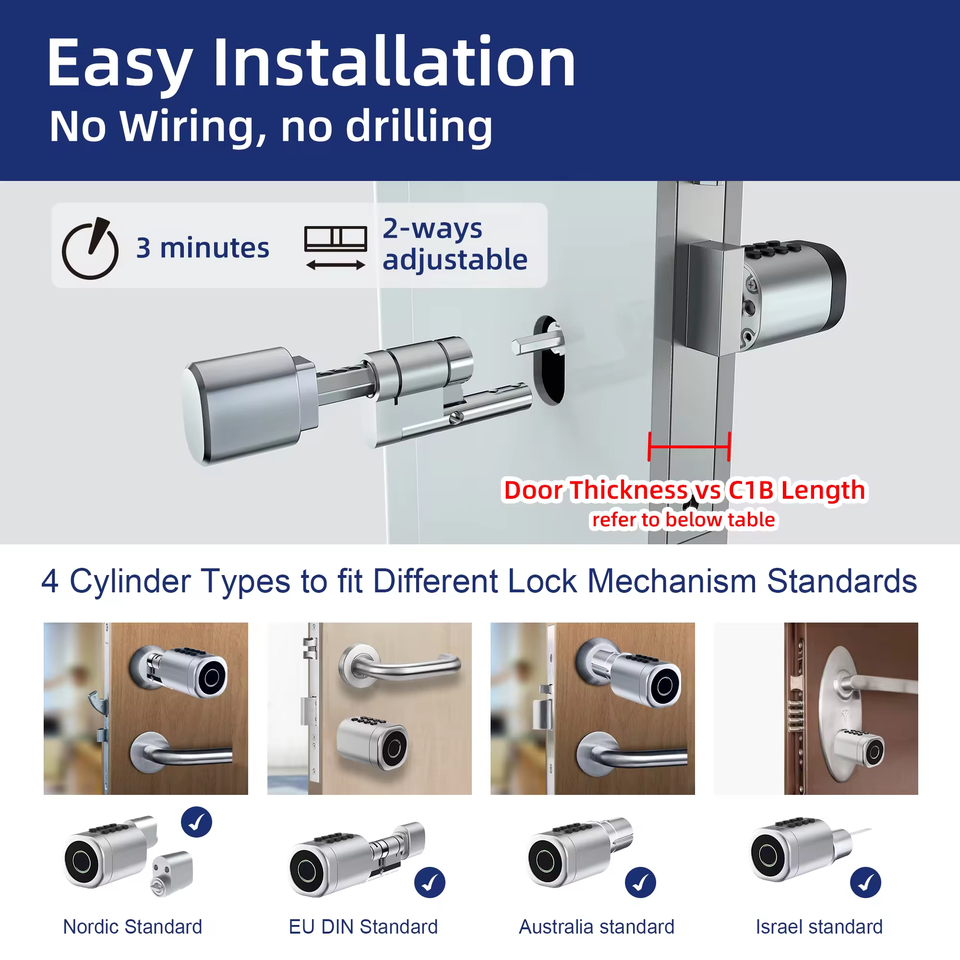 Easy Installation
No Wiring, no drilling

3 minutes

2-ways adjustable

Door Thickness vs C1B Length
refer to below table

4 Cylinder Types to fit Different Lock Mechanism Standards

Nordic Standard

EU DIN Standard

Australia standard

Israel standard