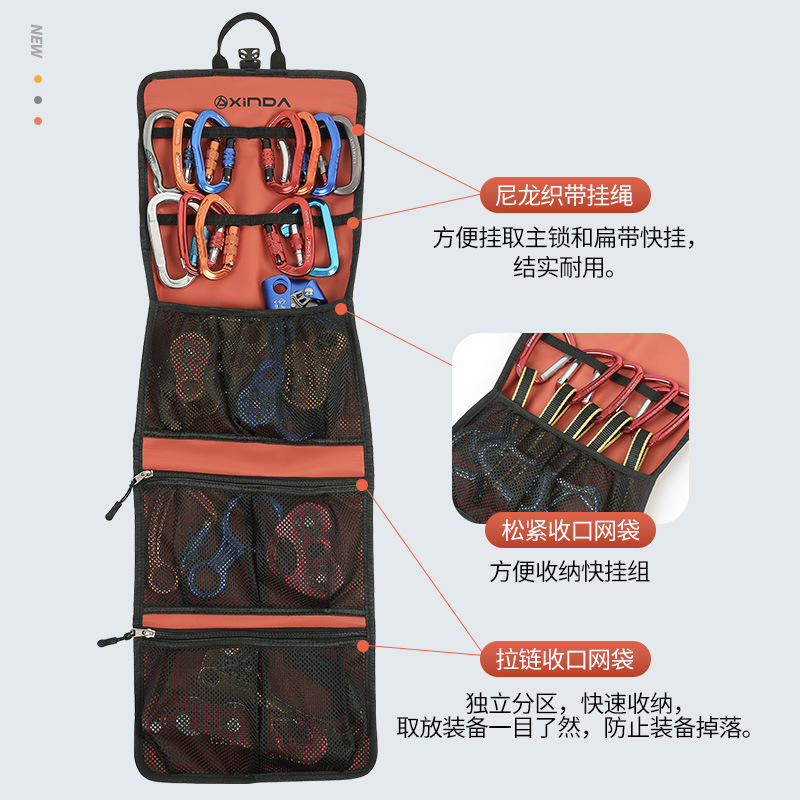 NEW

XINDA

尼龙织带挂绳

方便挂取主锁和扁带快挂，结实耐用。

松紧收口网袋

方便收纳快挂组

拉链收口网袋

独立分区，快速收纳，取放装备一目了然，防止装备掉落。