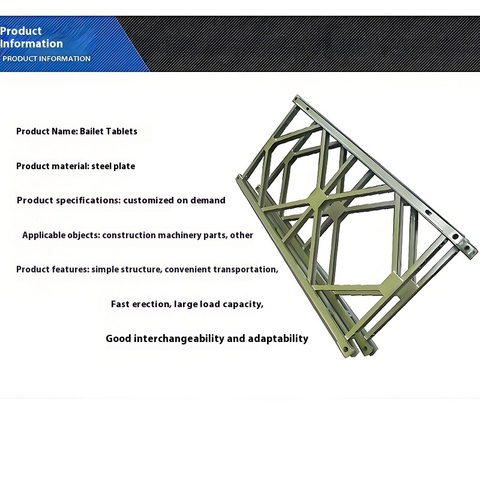 Product Information
PRODUCT INFORMATION

Product Name: Bailet Tablets

Product material: steel plate

Product specifications: customized on demand

Applicable objects: construction machinery parts, other

Product features: simple structure, convenient transportation,

Fast erection, large load capacity,

Good interchangeability and adaptability