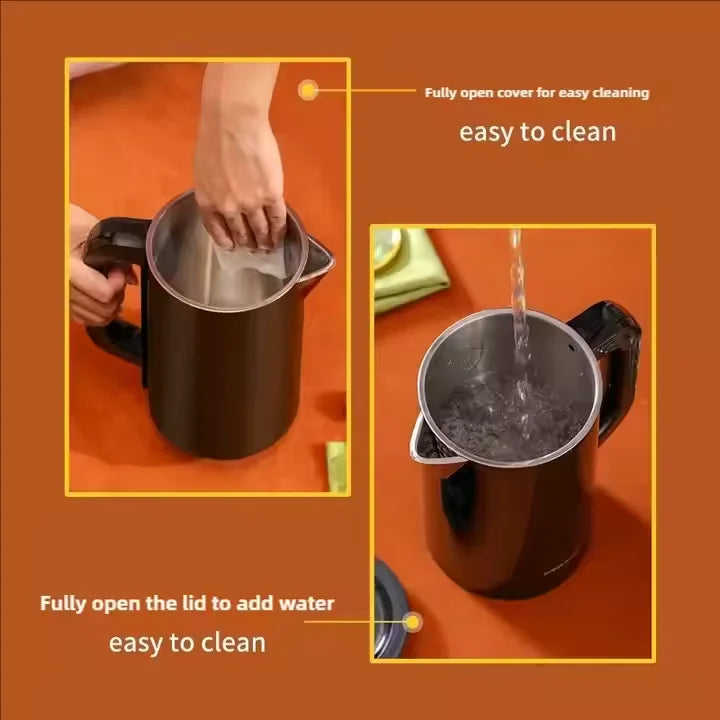 Fully open cover for easy cleaning

easy to clean

Fully open the lid to add water

easy to clean