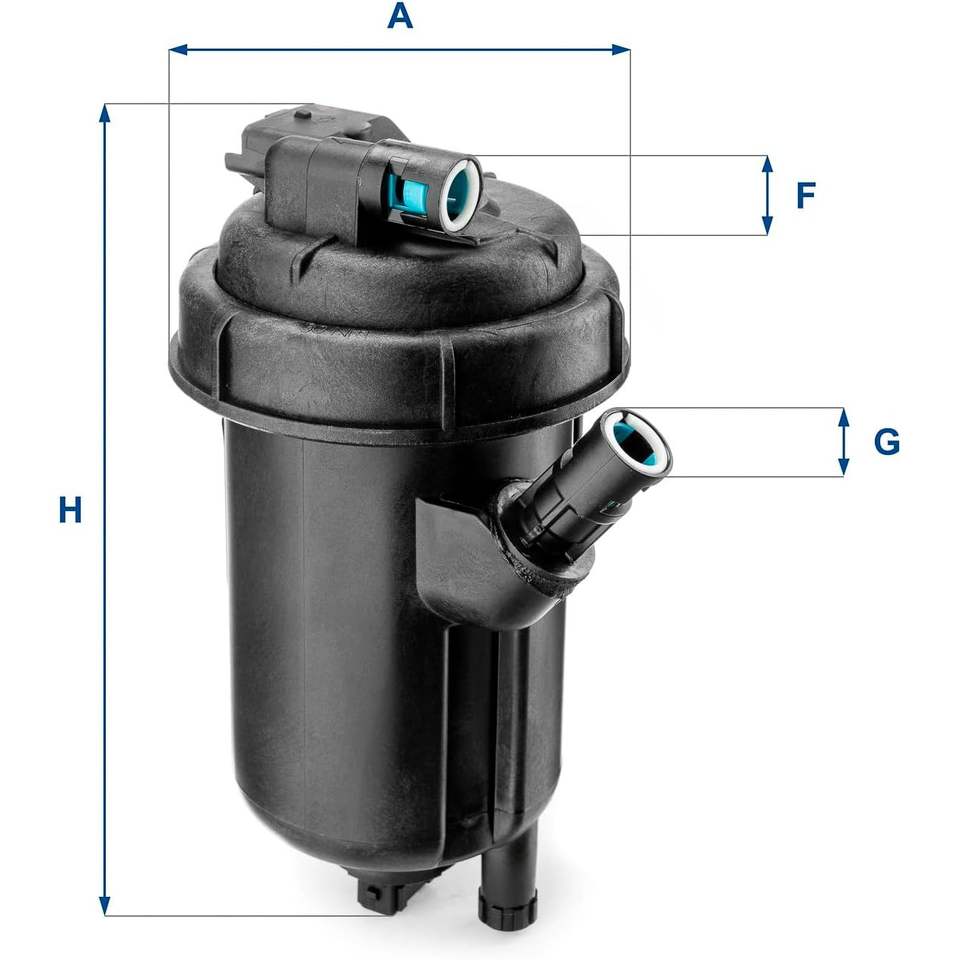 A
F
G
H