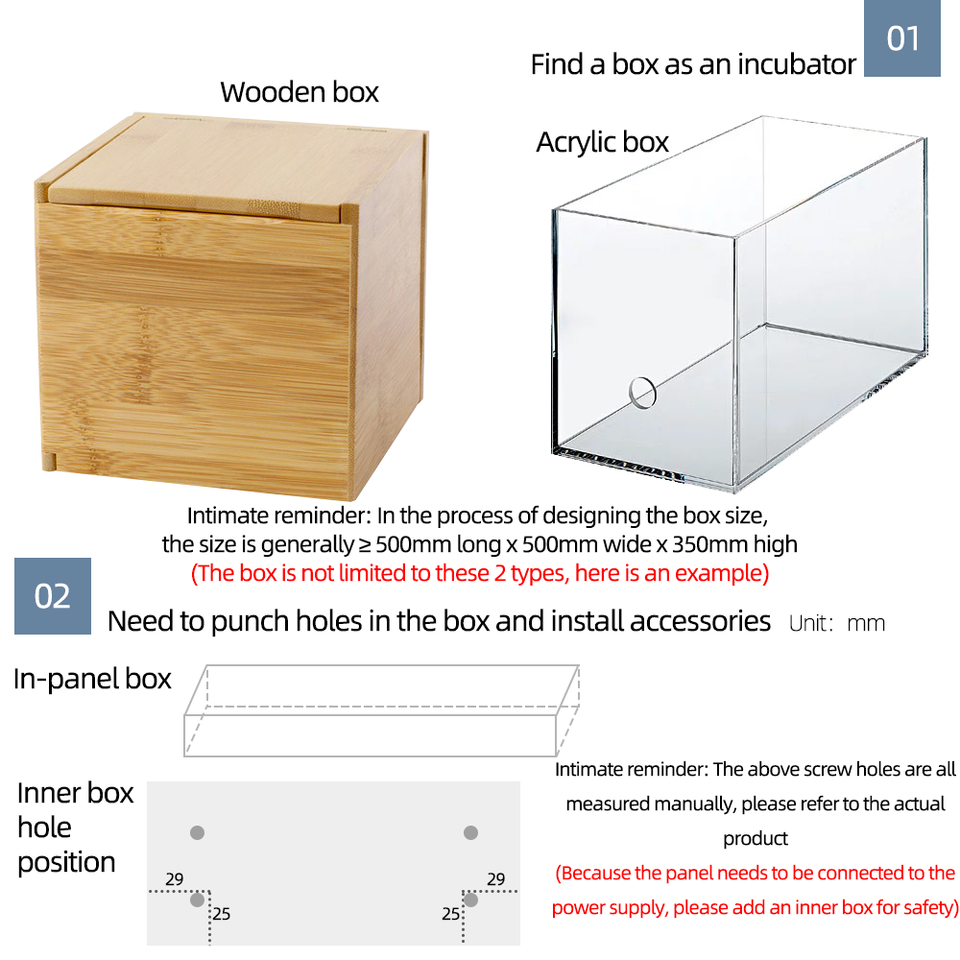 01

Find a box as an incubator

Wooden box

Acrylic box

Intimate reminder: In the process of designing the box size, the size is generally ≥ 500mm long x 500mm wide x 350mm high
(The box is not limited to these 2 types, here is an example)

02

Need to punch holes in the box and install accessories Unit: mm

In-panel box

Inner box hole position

29
25
29
25

Intimate reminder: The above screw holes are all measured manually, please refer to the actual product
(Because the panel needs to be connected to the power supply, please add an inner box for safety)