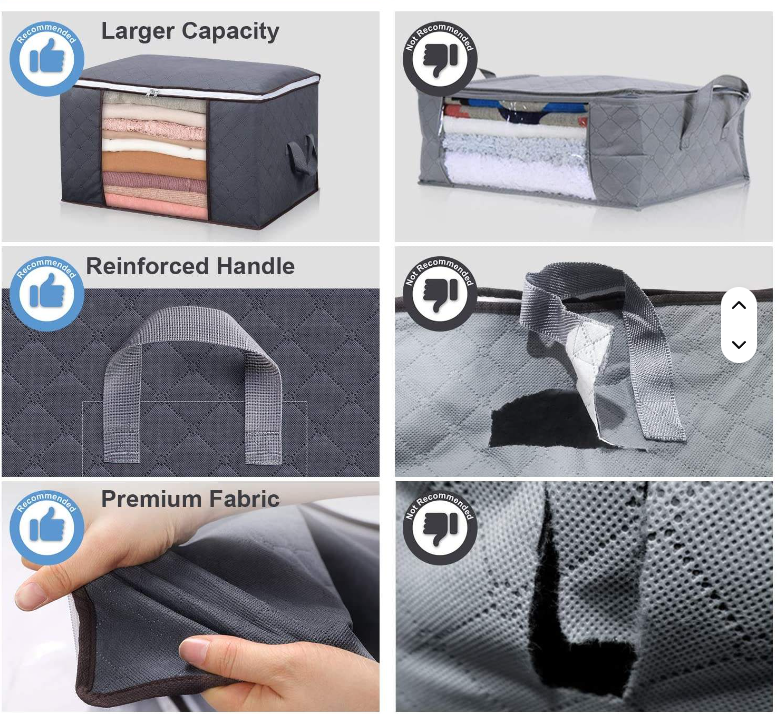 Recommended
Larger Capacity

Not Recommended

Recommended
Reinforced Handle

Not Recommended

Recommended
Premium Fabric

Not Recommended