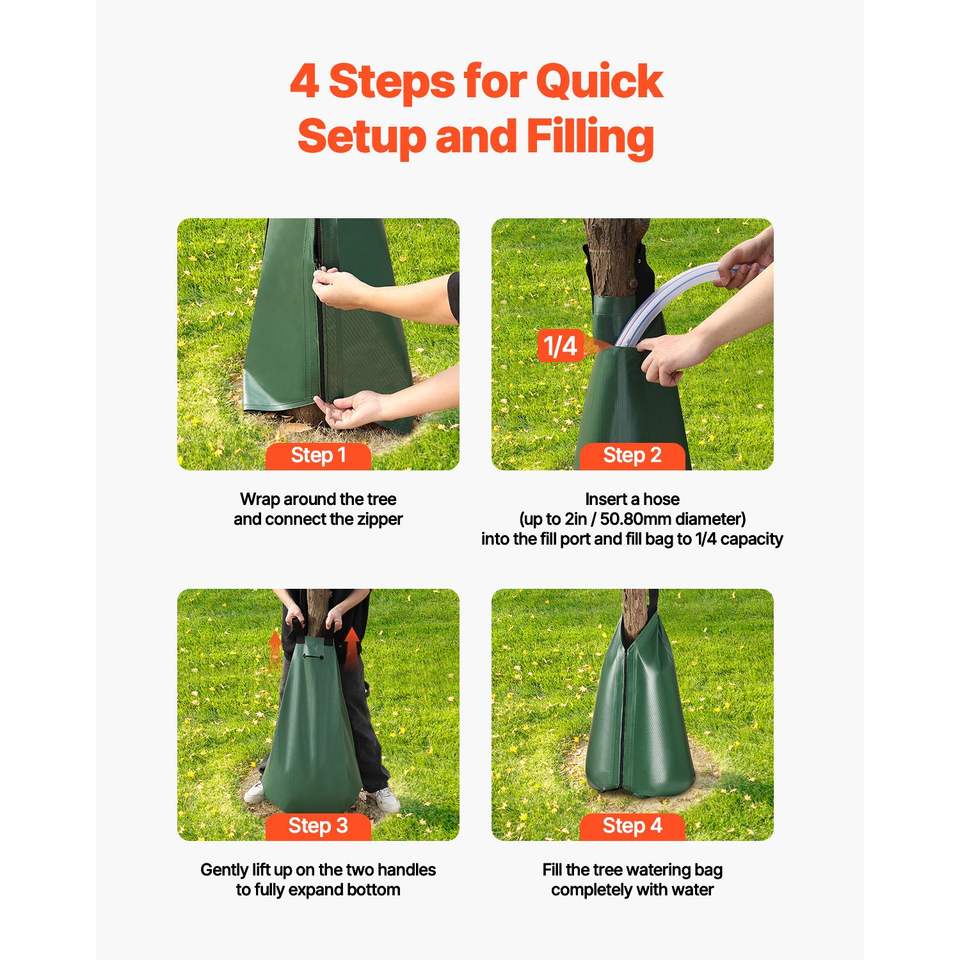 4 Steps for Quick Setup and Filling

Step 1

Wrap around the tree and connect the zipper

1/4

Step 2

Insert a hose (up to 2in / 50.80mm diameter) into the fill port and fill bag to 1/4 capacity

Step 3

Gently lift up on the two handles to fully expand bottom

Step 4

Fill the tree watering bag completely with water