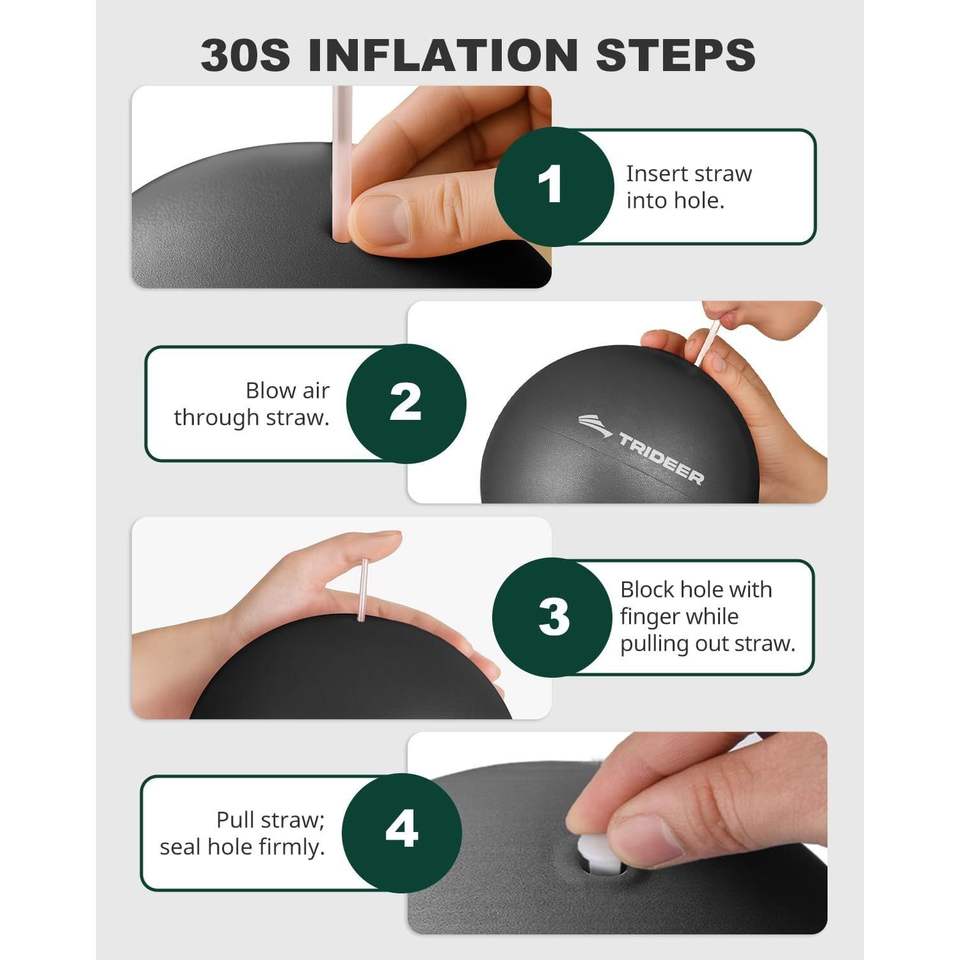 30S INFLATION STEPS

1
Insert straw into hole.

Blow air through straw.
2

TRIDEER

3
Block hole with finger while pulling out straw.

Pull straw; seal hole firmly.
4