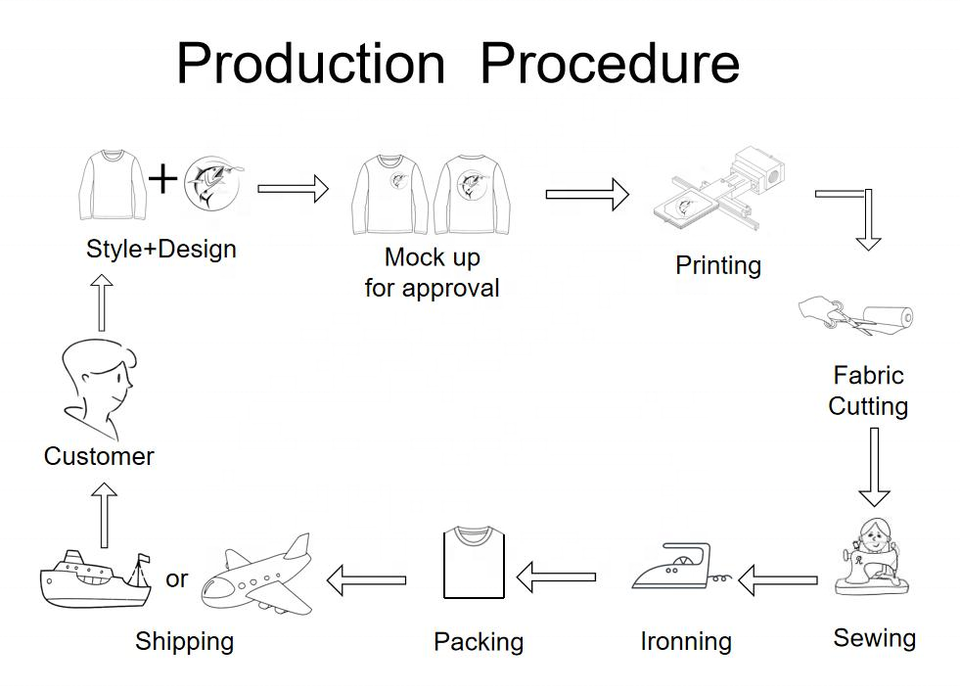 Production Procedure

+

Style+Design

Mock up for approval

Printing

Fabric Cutting

Sewing

Ironning

Packing

or

Shipping

Customer