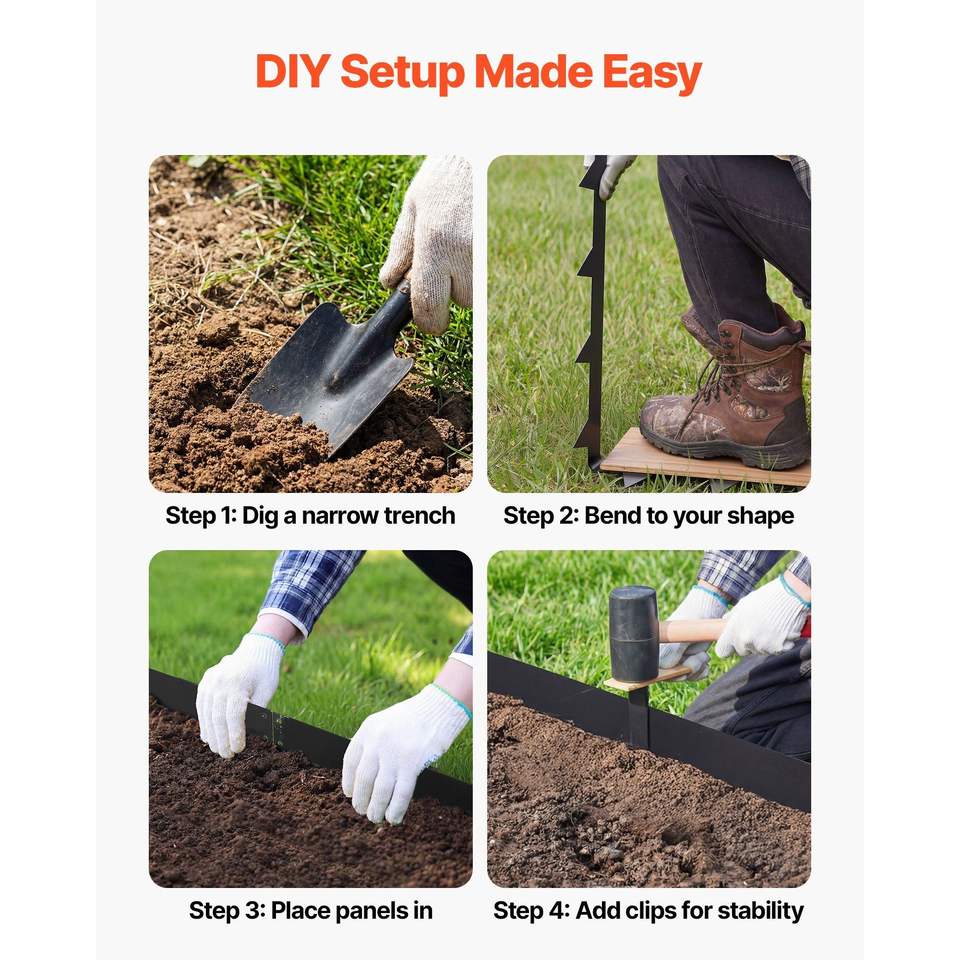 DIY Setup Made Easy

Step 1: Dig a narrow trench

Step 2: Bend to your shape

Step 3: Place panels in

Step 4: Add clips for stability