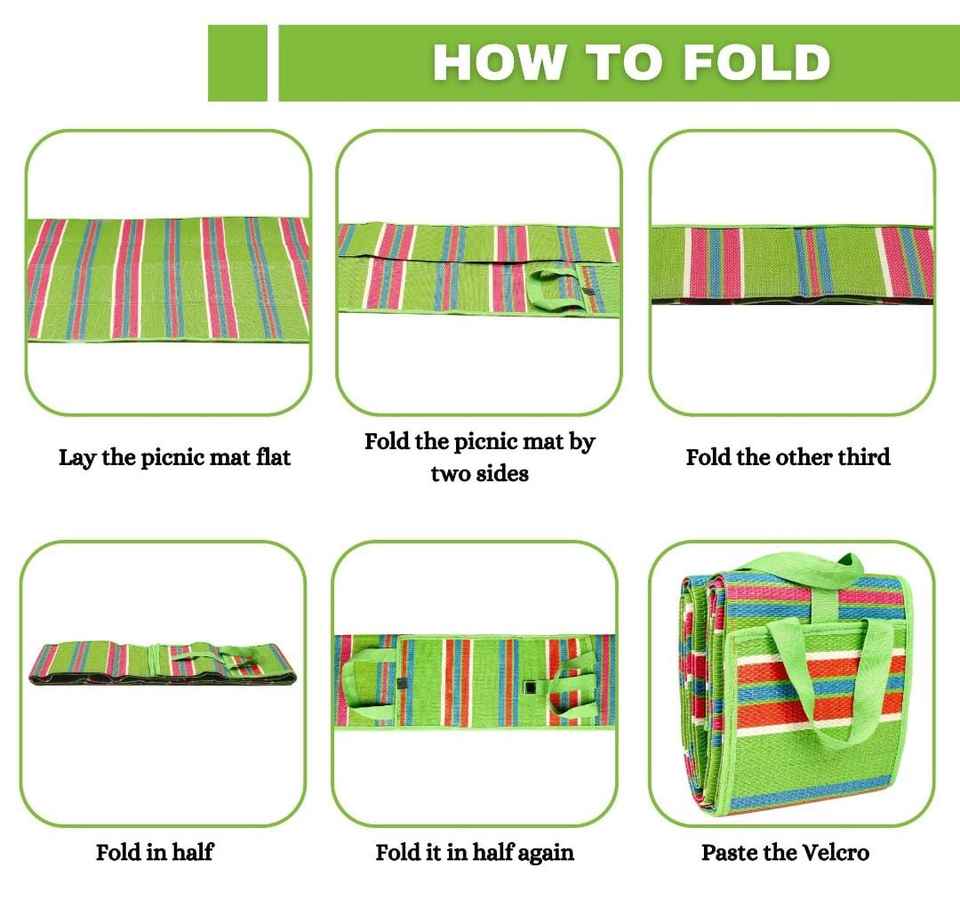 HOW TO FOLD

Lay the picnic mat flat

Fold the picnic mat by two sides

Fold the other third

Fold in half

Fold it in half again

Paste the Velcro