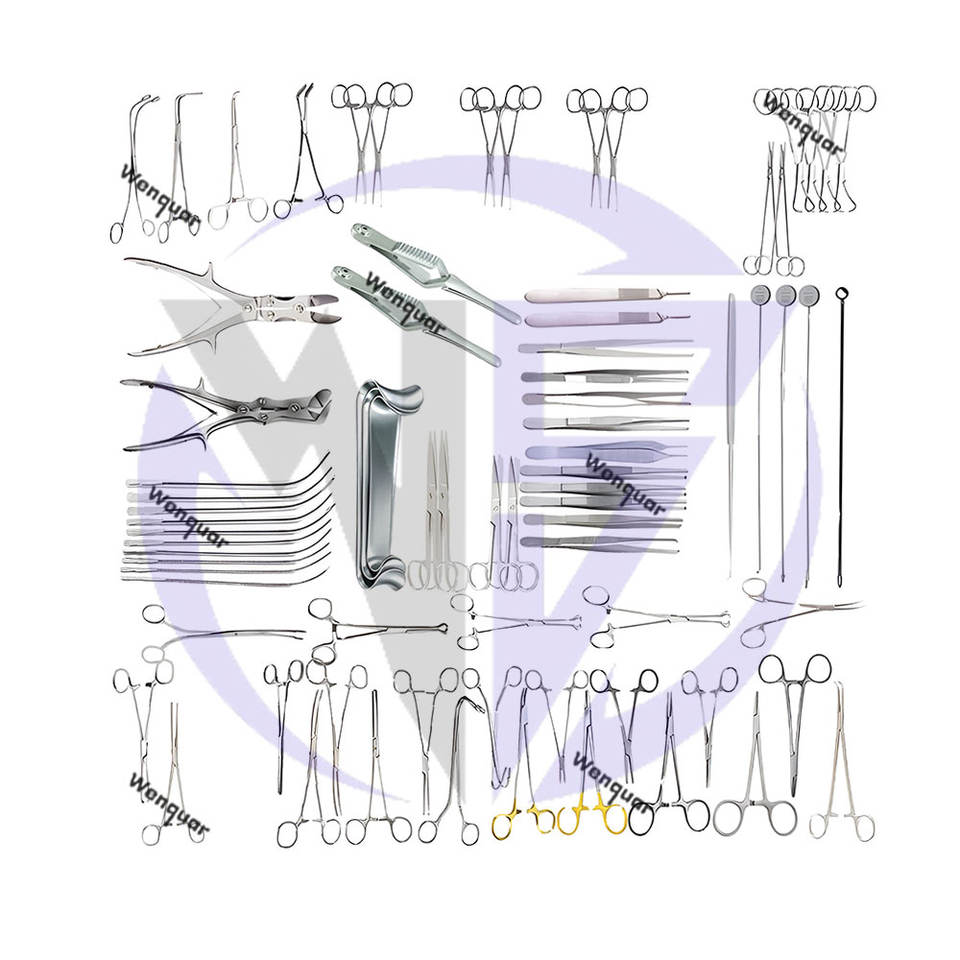 Wenquar
Wenquar
Wenquar
Wenquar
Wenquar
Wenquar
Wenquar