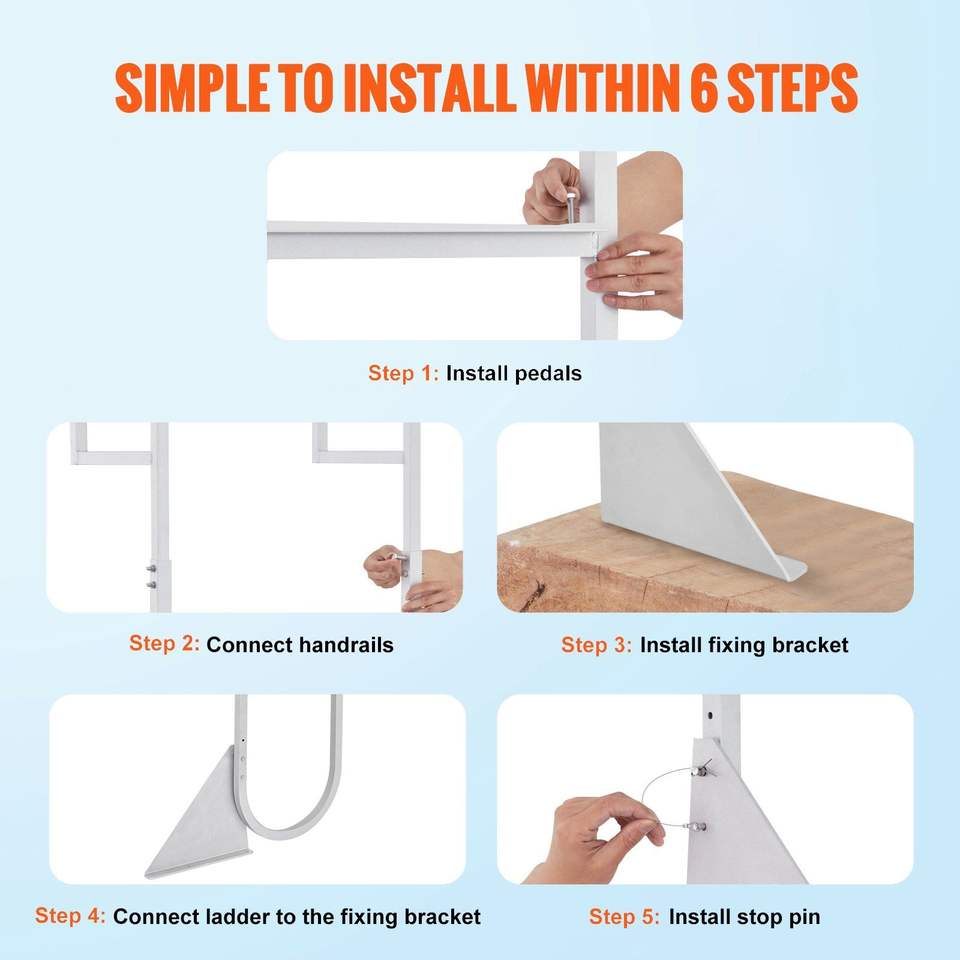 SIMPLE TO INSTALL WITHIN 6 STEPS

Step 1: Install pedals

Step 2: Connect handrails

Step 3: Install fixing bracket

Step 4: Connect ladder to the fixing bracket

Step 5: Install stop pin